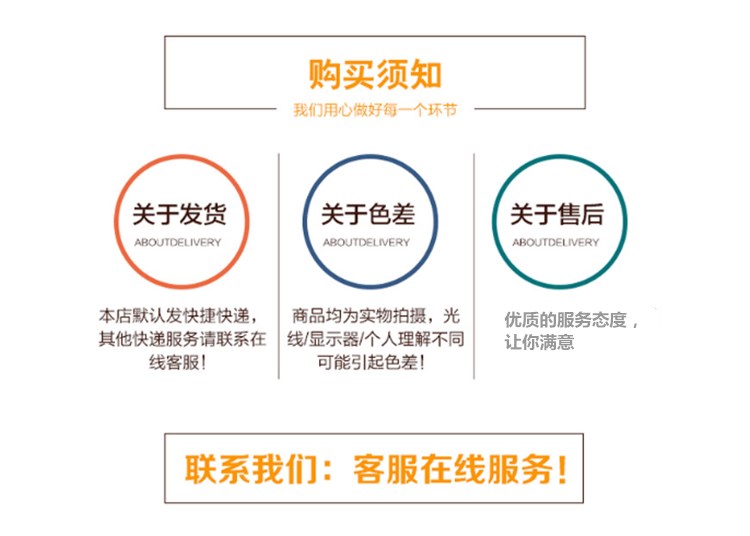 购买须知

我们用心做好每一个环节

关于发货

ABOUTDELIVERY

本店默认发快捷快递，其他快递服务请联系在线客服！

关于色差

ABOUTDELIVERY

商品均为实物拍摄，光线/显示器/个人理解不同可能引起色差！

关于售后

ABOUTDELIVERY

优质的服务态度，让你满意

联系我们：客服在线服务！