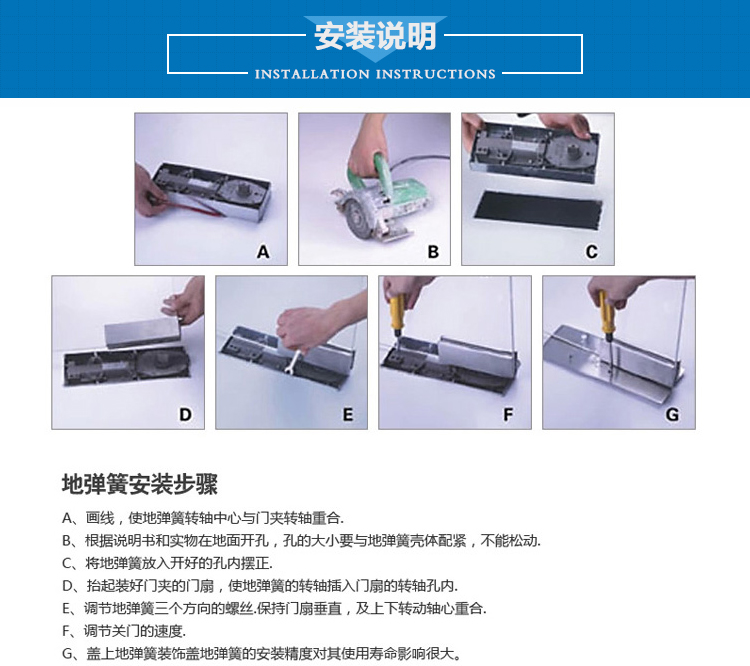 安装说明
INSTALLATION INSTRUCTIONS

A

B

C

D

E

F

G

地弹簧安装步骤

A、画线，使地弹簧转轴中心与门夹转轴重合.

B、根据说明书和实物在地面开孔，孔的大小要与地弹簧壳体配紧，不能松动.

C、将地弹簧放入开好的孔内摆正.

D、抬起装好门夹的门扇，使地弹簧的转轴插入门扇的转轴孔内.

E、调节地弹簧三个方向的螺丝.保持门扇垂直，及上下转动轴心重合.

F、调节关门的速度.

G、盖上地弹簧装饰盖地弹簧的安装精度对其使用寿命影响很大。