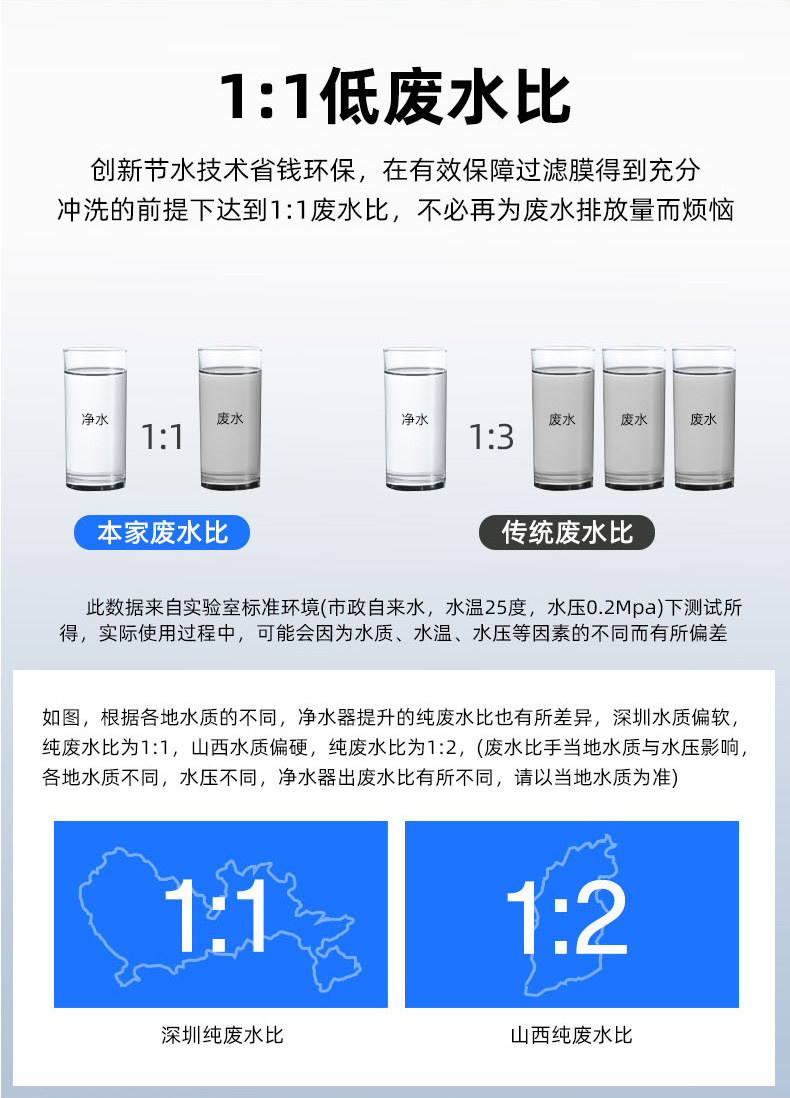 1:1低废水比

创新节水技术省钱环保，在有效保障过滤膜得到充分冲洗的前提下达到1:1废水比，不必再为废水排放量而烦恼

净水

1:1

废水

净水

1:3

废水

废水

废水

本家废水比

传统废水比

此数据来自实验室标准环境(市政自来水，水温25度，水压0.2Mpa)下测试所得，实际使用过程中，可能会因为水质、水温、水压等因素的不同而有所偏差

如图，根据各地水质的不同，净水器提升的纯废水比也有所差异，深圳水质偏软，纯废水比为1:1，山西水质偏硬，纯废水比为1:2，(废水比手当地水质与水压影响，各地水质不同，水压不同，净水器出废水比有所不同，请以当地水质为准)

1:1

1:2

深圳纯废水比

山西纯废水比