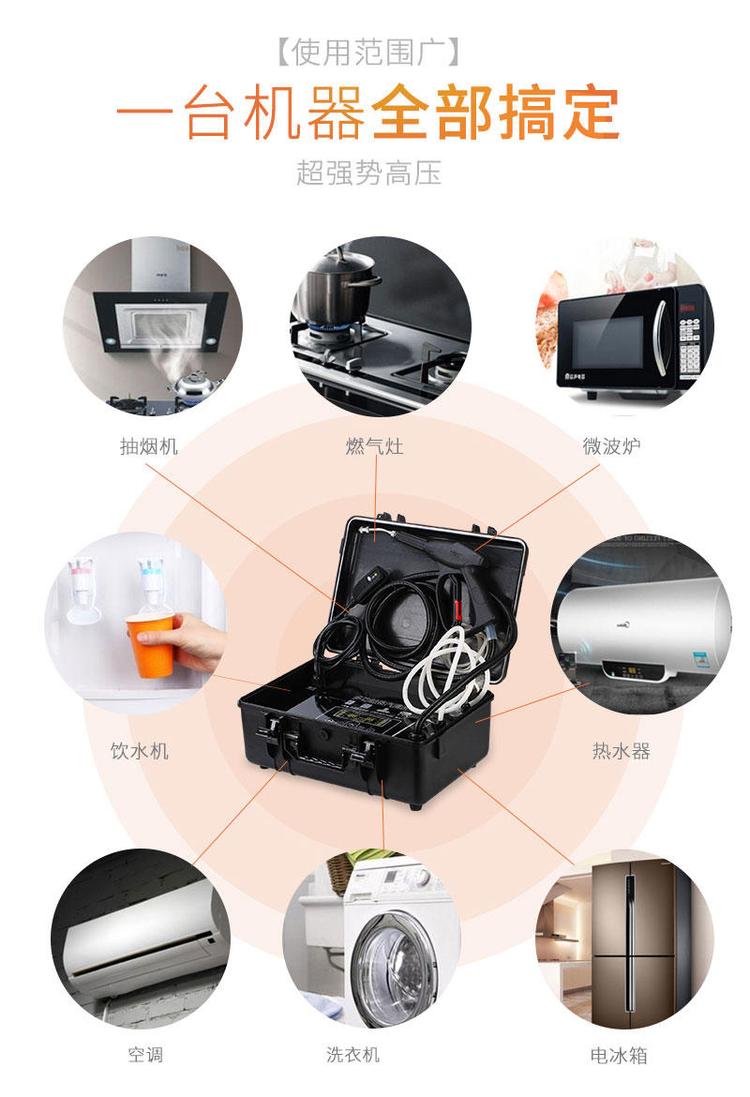 【使用范围广】
一台机器全部搞定
超强势高压

抽烟机
燃气灶
微波炉
饮水机
热水器
空调
洗衣机
电冰箱