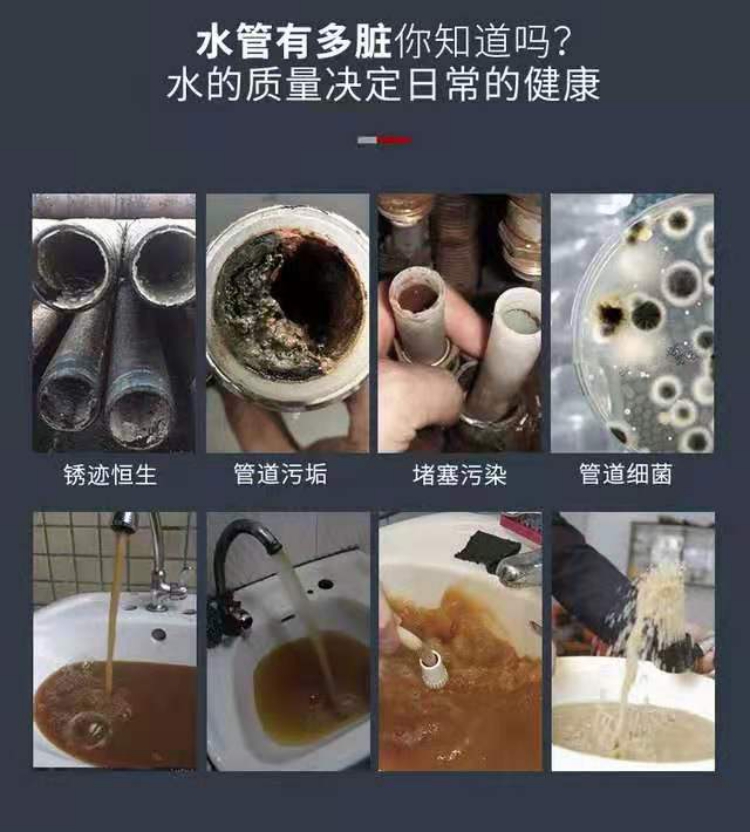 水管有多脏你知道吗?
水的质量决定日常的健康

锈迹恒生

管道污垢

堵塞污染

管道细菌