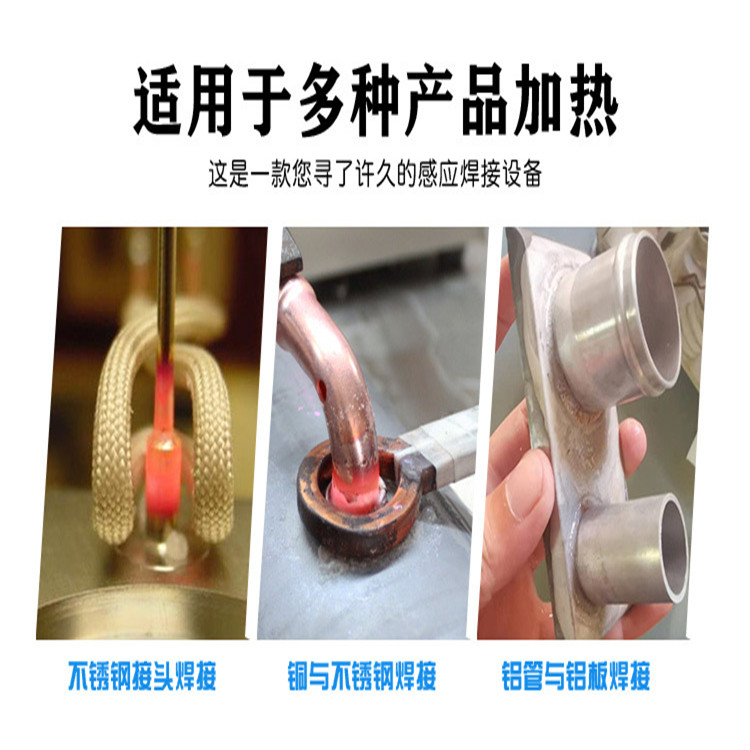 适用于多种产品加热

这是一款您寻了许久的感应焊接设备

不锈钢接头焊接

铜与不锈钢焊接

铝管与铝板焊接