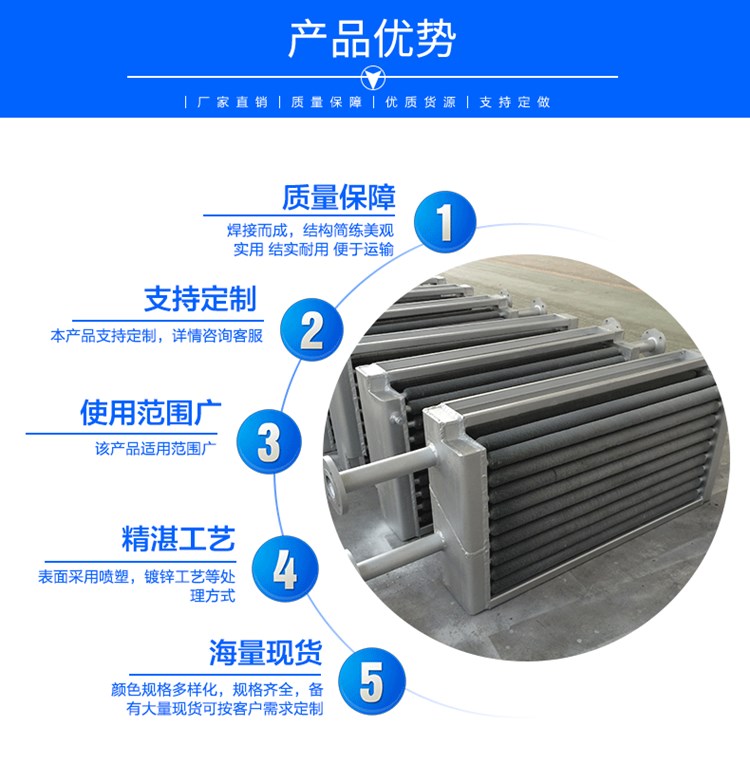 产品优势

| 厂家直销 | 质量保障 | 优质货源 | 支持定做

质量保障
焊接而成，结构简练美观 实用 结实耐用 便于运输

1

支持定制
本产品支持定制，详情咨询客服

2

使用范围广
该产品适用范围广

3

精湛工艺
表面采用喷塑，镀锌工艺等处理方式

4

海量现货
颜色规格多样化，规格齐全，备有大量现货可按客户需求定制

5