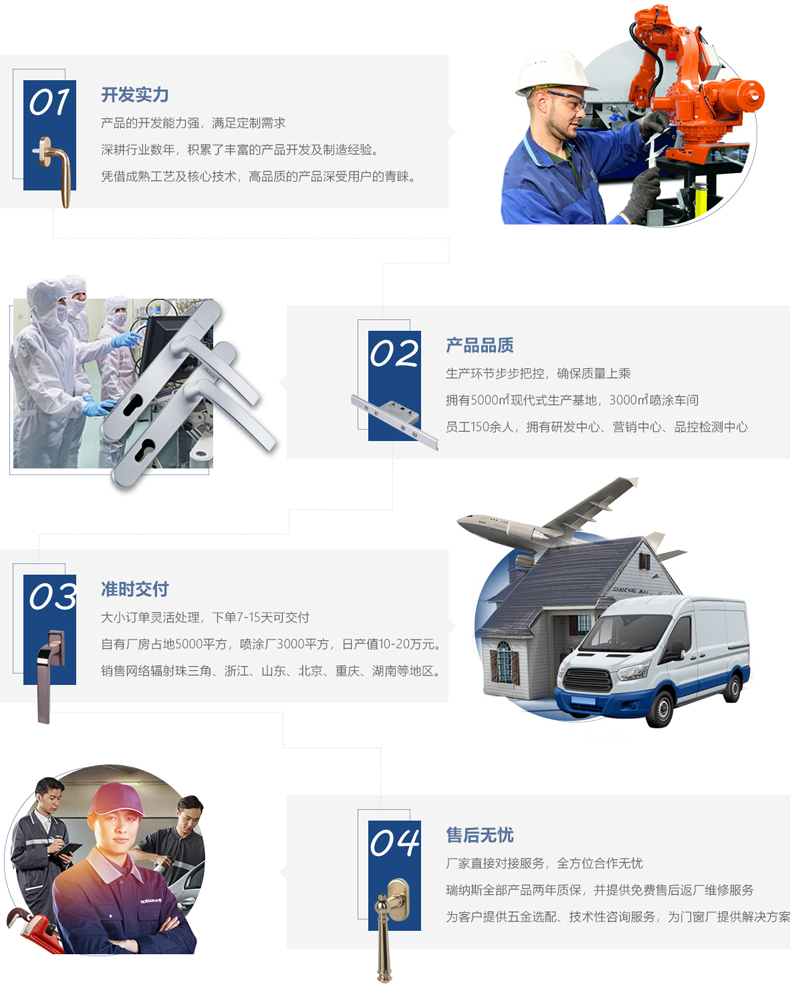 01
开发实力
产品的开发能力强，满足定制需求
深耕行业数年，积累了丰富的产品开发及制造经验。
凭借成熟工艺及核心技术，高品质的产品深受用户的青睐。

02
产品品质
生产环节步步把控，确保质量上乘
拥有5000㎡现代式生产基地，3000㎡喷涂车间
员工150余人，拥有研发中心、营销中心、品控检测中心

03
准时交付
大小订单灵活处理，下单7-15天可交付
自有厂房占地5000平方，喷涂厂3000平方，日产值10-20万元。
销售网络辐射珠三角、浙江、山东、北京、重庆、湖南等地区。

04
售后无忧
厂家直接对接服务，全方位合作无忧
瑞纳斯全部产品两年质保，并提供免费售后返厂维修服务
为客户提供五金选配、技术性咨询服务，为门窗厂提供解决方案