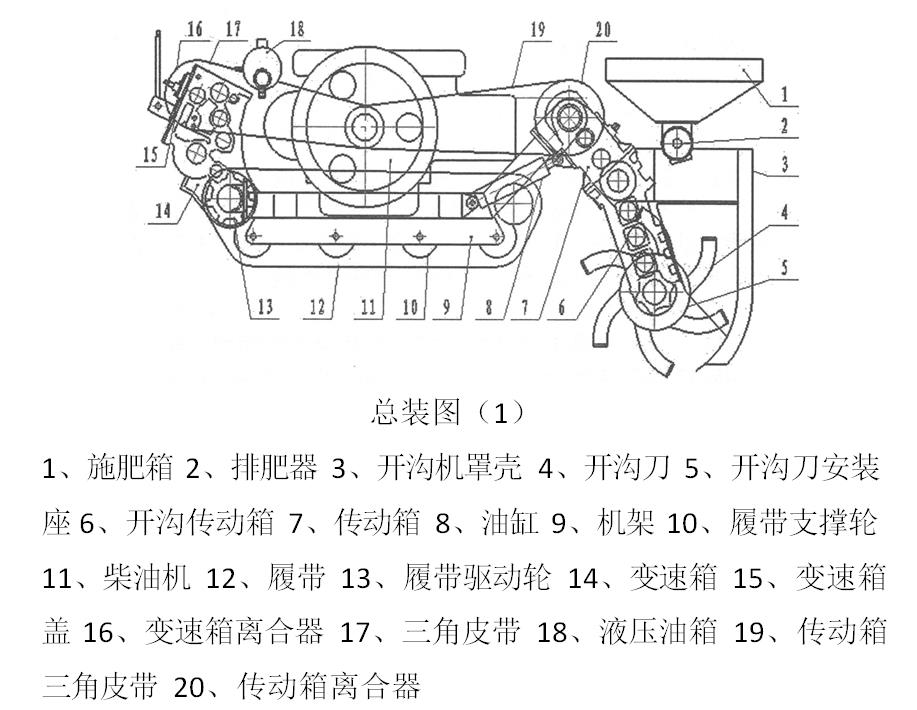 16 17 18 19 20

1
2
3
4
5

15
14

13 12 11 10 9 8 7 6

总装图（1）

1、施肥箱 2、排肥器 3、开沟机罩壳 4、开沟刀 5、开沟刀安装座 6、开沟传动箱 7、传动箱 8、油缸 9、机架 10、履带支撑轮 11、柴油机 12、履带 13、履带驱动轮 14、变速箱 15、变速箱盖 16、变速箱离合器 17、三角皮带 18、液压油箱 19、传动箱三角皮带 20、传动箱离合器