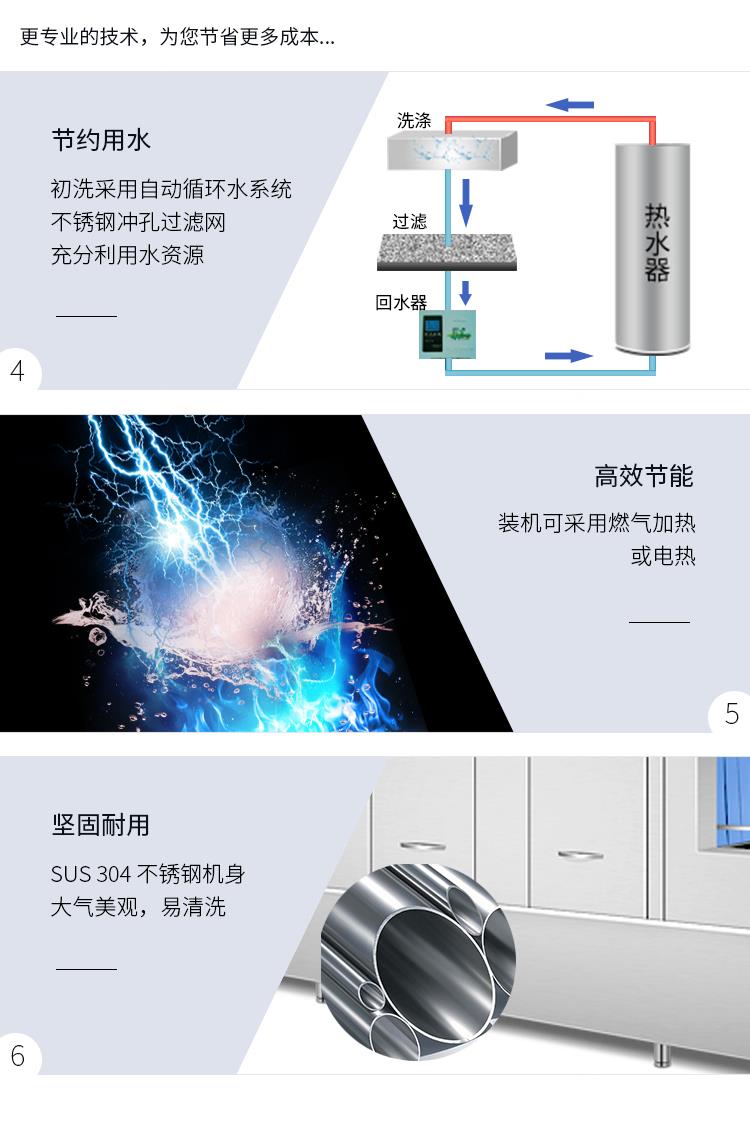 更专业的技术，为您节省更多成本...

节约用水

初洗采用自动循环水系统
不锈钢冲孔过滤网
充分利用水资源

4

洗涤
过滤
回水器
热水器

高效节能

装机可采用燃气加热
或电热

5

坚固耐用

SUS 304 不锈钢机身
大气美观，易清洗

6