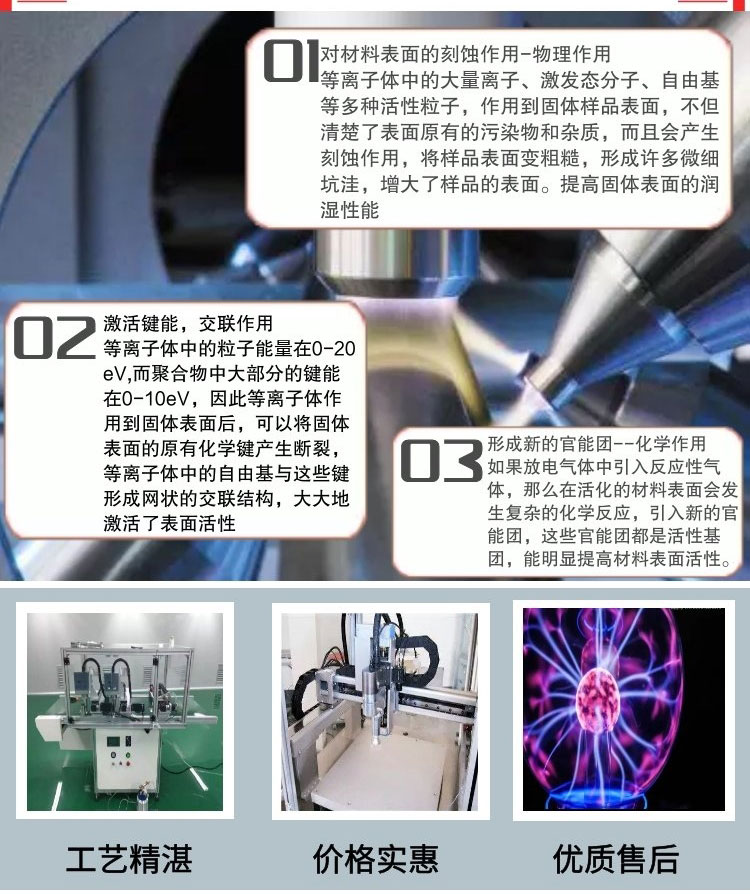 01 对材料表面的刻蚀作用-物理作用
等离子体中的大量离子、激发态分子、自由基等多种活性粒子，作用到固体样品表面，不但清楚了表面原有的污染物和杂质，而且会产生刻蚀作用，将样品表面变粗糙，形成许多微细坑洼，增大了样品的表面。提高固体表面的润湿性能

02 激活键能，交联作用
等离子体中的粒子能量在0-20eV,而聚合物中大部分的键能在0-10eV，因此等离子体作用到固体表面后，可以将固体表面的原有化学键产生断裂，等离子体中的自由基与这些键形成网状的交联结构，大大地激活了表面活性

03 形成新的官能团--化学作用
如果放电气体中引入反应性气体，那么在活化的材料表面会发生复杂的化学反应，引入新的官能团，这些官能团都是活性基团，能明显提高材料表面活性。

工艺精湛

价格实惠

优质售后