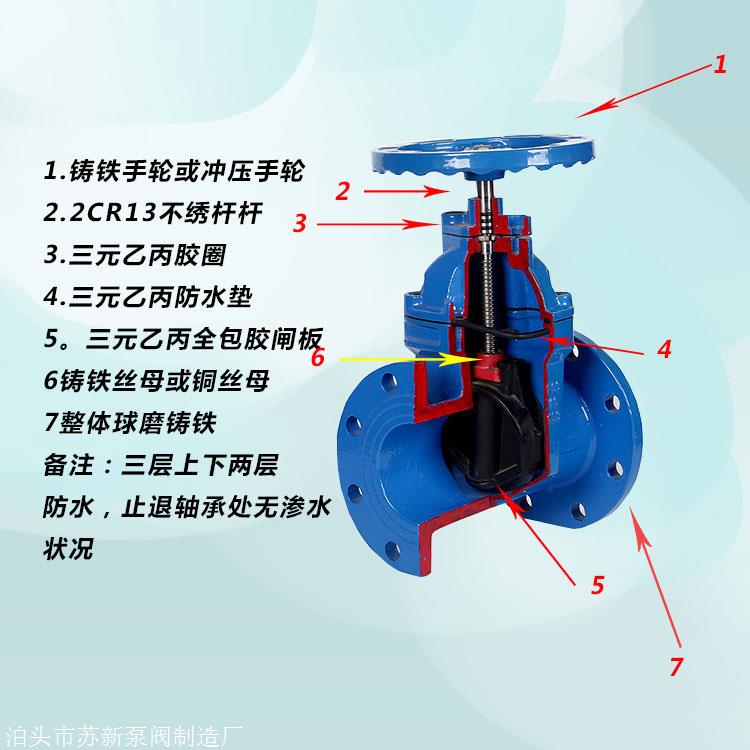 1.铸铁手轮或冲压手轮
2.2CR13不绣杆杆
3.三元乙丙胶圈
4.三元乙丙防水垫
5。三元乙丙全包胶闸板
6铸铁丝母或铜丝母
7整体球磨铸铁
备注：三层上下两层防水，止退轴承处无渗水状况

1
2
3
4
6
5
7

泊头市苏新泵阀制造厂