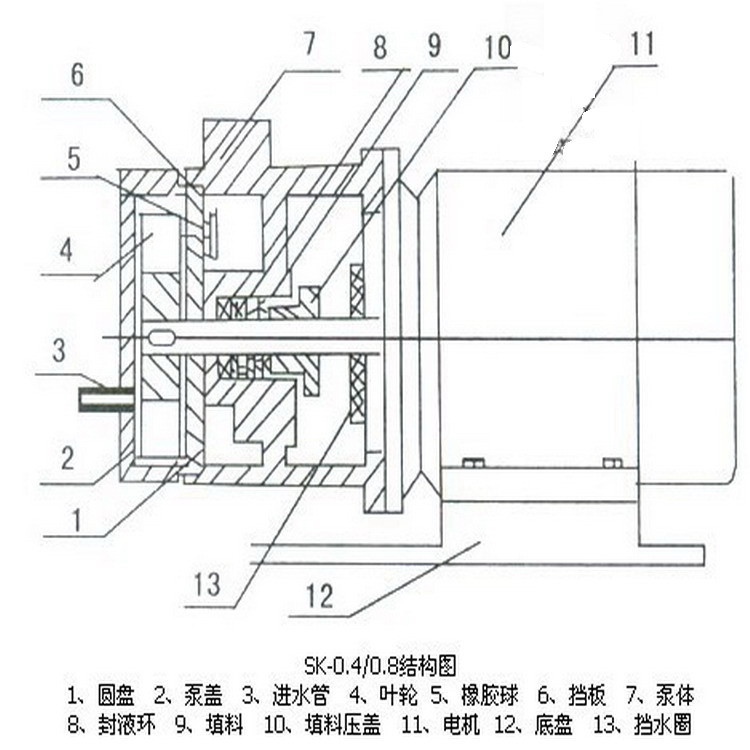 7 8 9 10 11

6

5

4

3

2

1

13 12

SK-0.4/0.8结构图

1、圆盘 2、泵盖 3、进水管 4、叶轮 5、橡胶球 6、挡板 7、泵体

8、封液环 9、填料 10、填料压盖 11、电机 12、底盘 13、挡水圈