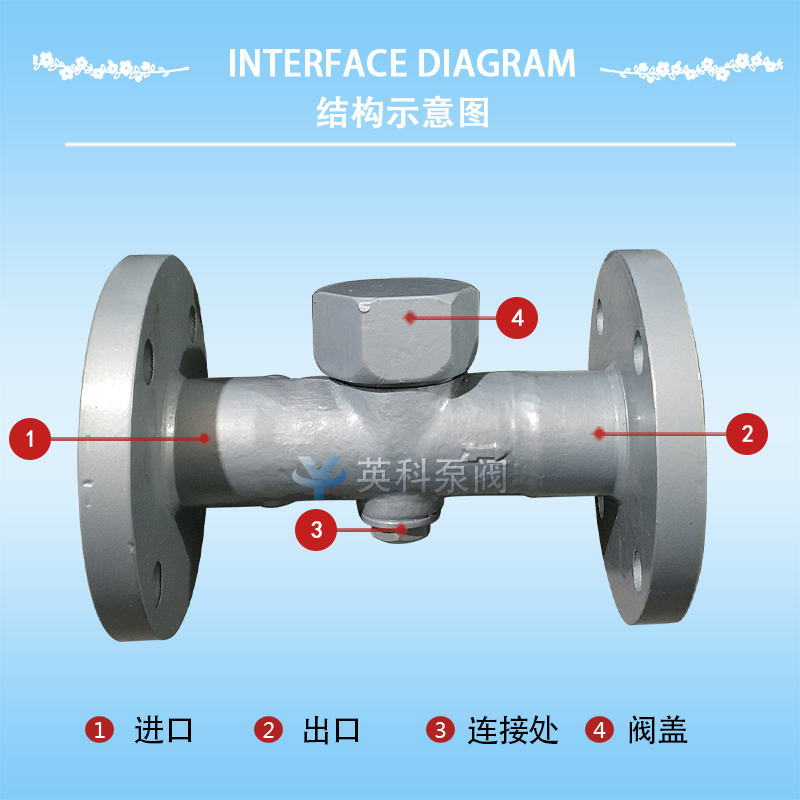 INTERFACE DIAGRAM
结构示意图

4

1

2

英科泵阀

3

1 进口 2 出口 3 连接处 4 阀盖