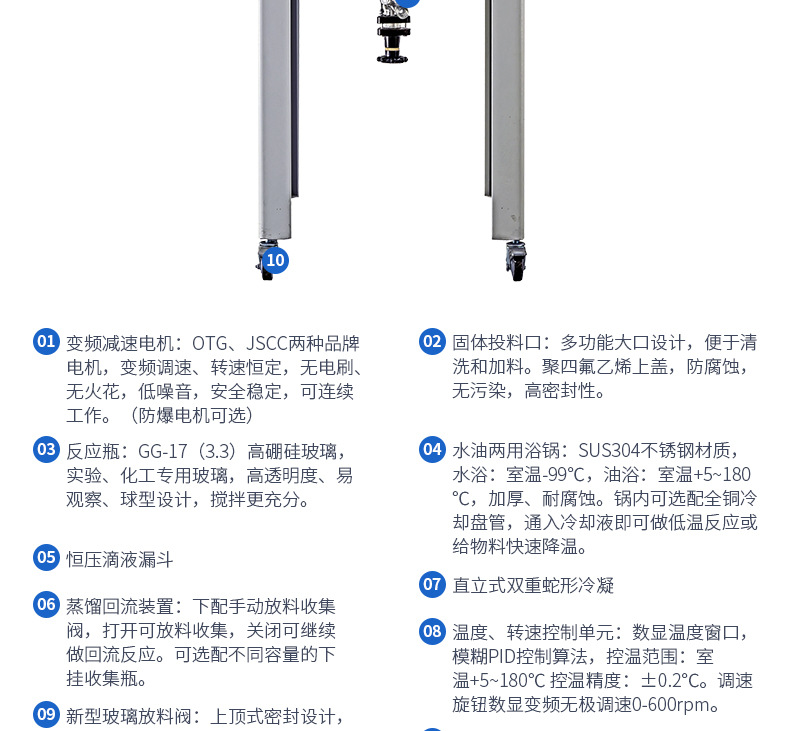 10

01 变频减速电机：OTG、JSCC两种品牌电机，变频调速、转速恒定，无电刷、无火花，低噪音，安全稳定，可连续工作。（防爆电机可选）

03 反应瓶：GG-17（3.3）高硼硅玻璃，实验、化工专用玻璃，高透明度、易观察、球型设计，搅拌更充分。

05 恒压滴液漏斗

06 蒸馏回流装置：下配手动放料收集阀，打开可放料收集，关闭可继续做回流反应。可选配不同容量的下挂收集瓶。

09 新型玻璃放料阀：上顶式密封设计，

02 固体投料口：多功能大口设计，便于清洗和加料。聚四氟乙烯上盖，防腐蚀，无污染，高密封性。

04 水油两用浴锅：SUS304不锈钢材质，水浴：室温-99℃，油浴：室温+5~180℃，加厚、耐腐蚀。锅内可选配全铜冷却盘管，通入冷却液即可做低温反应或给物料快速降温。

07 直立式双重蛇形冷凝

08 温度、转速控制单元：数显温度窗口，模糊PID控制算法，控温范围：室温+5~180℃ 控温精度：±0.2℃。调速旋钮数显变频无极调速0-600rpm。