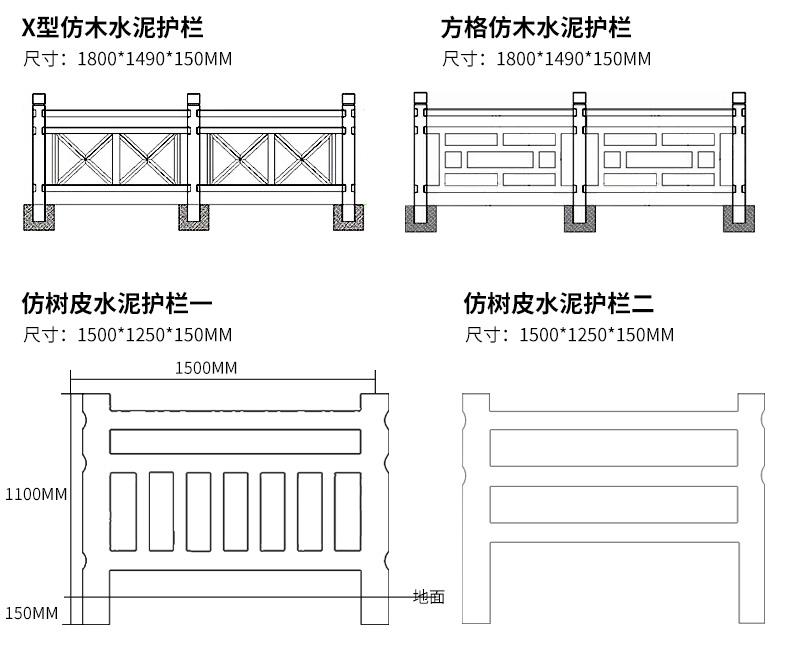 X型仿木水泥护栏
尺寸：1800*1490*150MM

方格仿木水泥护栏
尺寸：1800*1490*150MM

仿树皮水泥护栏一
尺寸：1500*1250*150MM

1500MM
1100MM
150MM
地面

仿树皮水泥护栏二
尺寸：1500*1250*150MM