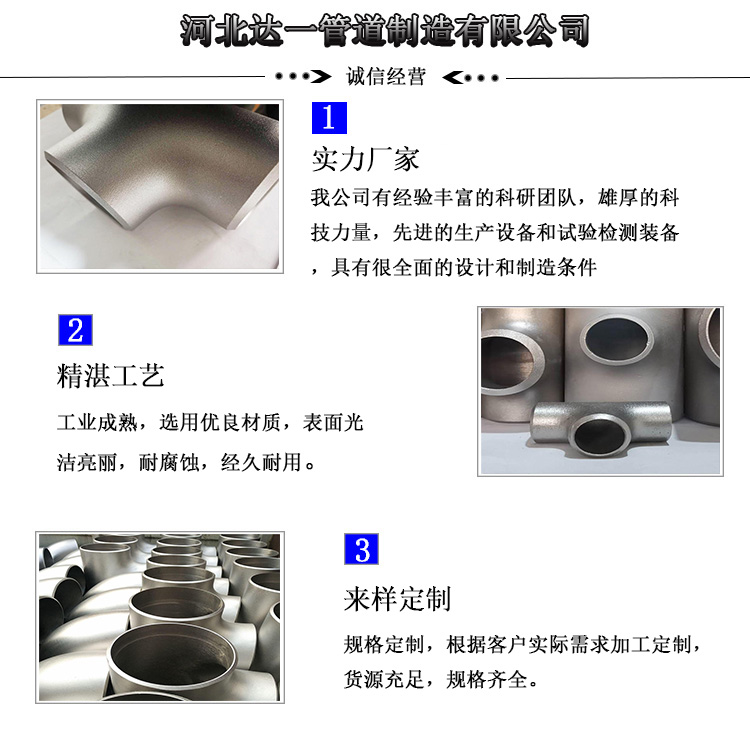 河北达一管道制造有限公司

诚信经营

1

实力厂家

我公司有经验丰富的科研团队，雄厚的科技力量，先进的生产设备和试验检测装备，具有很全面的设计和制造条件

2

精湛工艺

工业成熟，选用优良材质，表面光洁亮丽，耐腐蚀，经久耐用。

3

来样定制

规格定制，根据客户实际需求加工定制，货源充足，规格齐全。