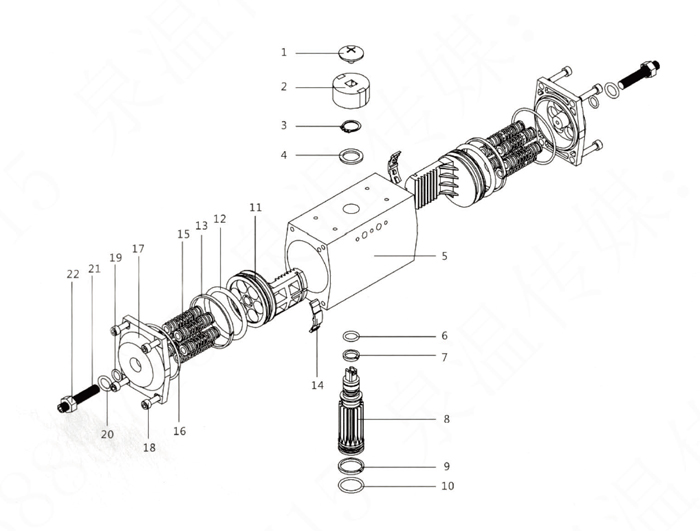 1
2
3
4
5
6
7
8
9
10
11
12
13
14
15
16
17
18
19
20
21
22