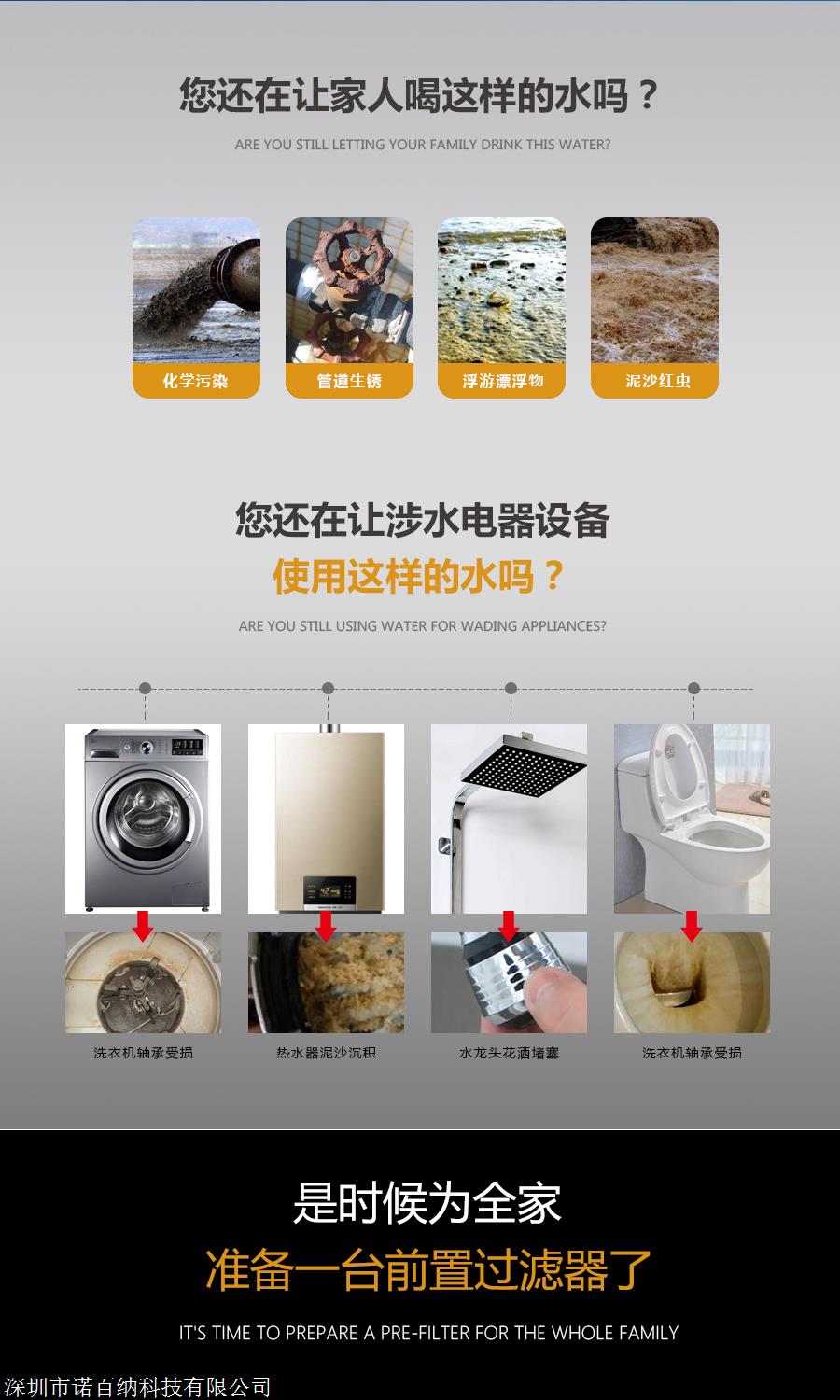 您还在让家人喝这样的水吗？

ARE YOU STILL LETTING YOUR FAMILY DRINK THIS WATER?

化学污染

管道生锈

浮游漂浮物

泥沙红虫

您还在让涉水电器设备
使用这样的水吗？

ARE YOU STILL USING WATER FOR WADING APPLIANCES?

洗衣机轴承受损

热水器泥沙沉积

水龙头花洒堵塞

洗衣机轴承受损

是时候为全家
准备一台前置过滤器了

IT'S TIME TO PREPARE A PRE-FILTER FOR THE WHOLE FAMILY

深圳市诺百纳科技有限公司