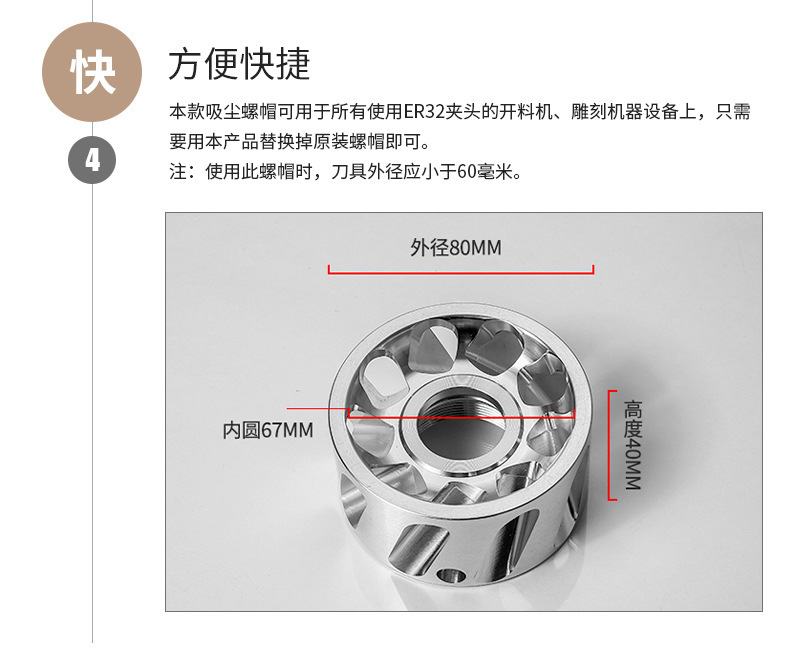 快

4

方便快捷

本款吸尘螺帽可用于所有使用ER32夹头的开料机、雕刻机器设备上，只需要用本产品替换掉原装螺帽即可。
注：使用此螺帽时，刀具外径应小于60毫米。

外径80MM

内圆67MM

高度40MM