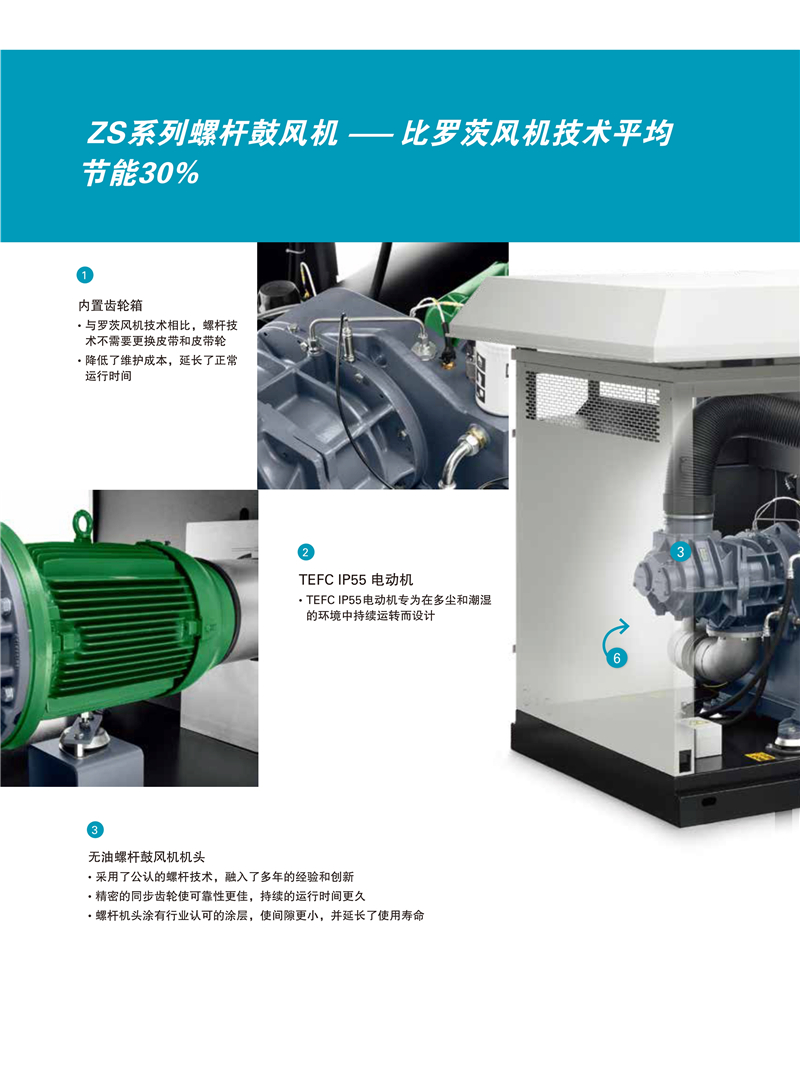 ZS系列螺杆鼓风机 — 比罗茨风机技术平均节能30%

1

内置齿轮箱

• 与罗茨风机技术相比，螺杆技术不需要更换皮带和皮带轮

• 降低了维护成本，延长了正常运行时间

2

TEFC IP55 电动机

• TEFC IP55电动机专为在多尘和潮湿的环境中持续运转而设计

3

6

3

无油螺杆鼓风机机头

• 采用了公认的螺杆技术，融入了多年的经验和创新

• 精密的同步齿轮使可靠性更佳，持续的运行时间更久

• 螺杆机头涂有行业认可的涂层，使间隙更小，并延长了使用寿命