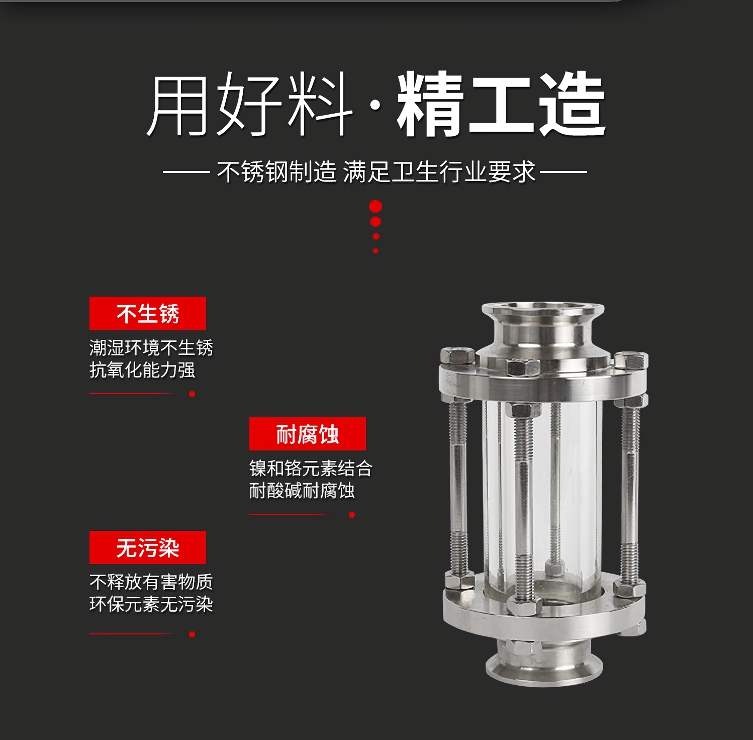 用好料·精工造

—— 不锈钢制造 满足卫生行业要求 ——

不生锈

潮湿环境不生锈
抗氧化能力强

耐腐蚀

镍和铬元素结合
耐酸碱耐腐蚀

无污染

不释放有害物质
环保元素无污染