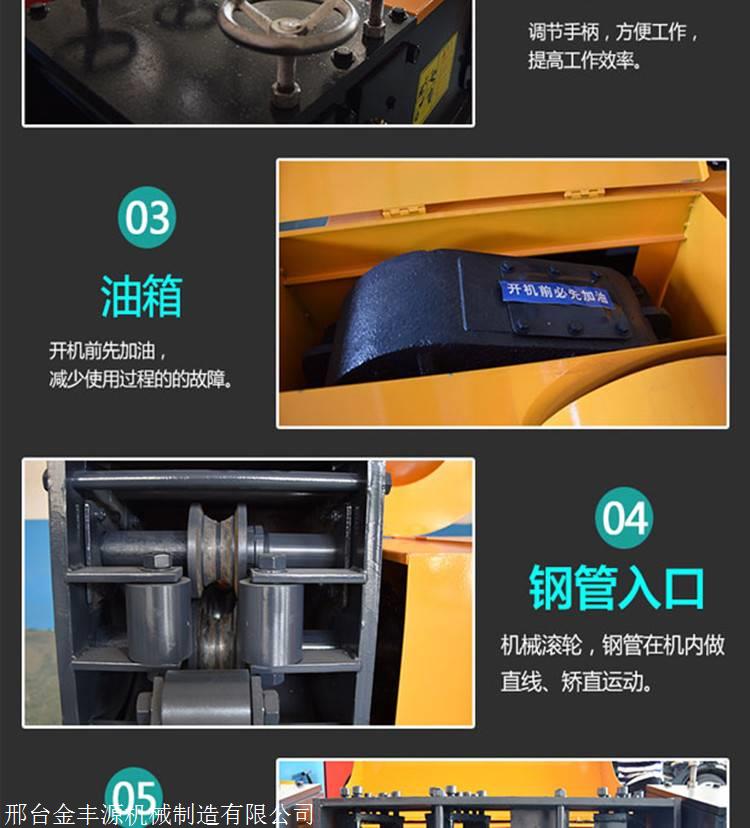 调节手柄，方便工作，提高工作效率。

03

油箱

开机前先加油，减少使用过程的的故障。

开机前必先加油

04

钢管入口

机械滚轮，钢管在机内做直线、矫直运动。

05

邢台金丰源机械制造有限公司