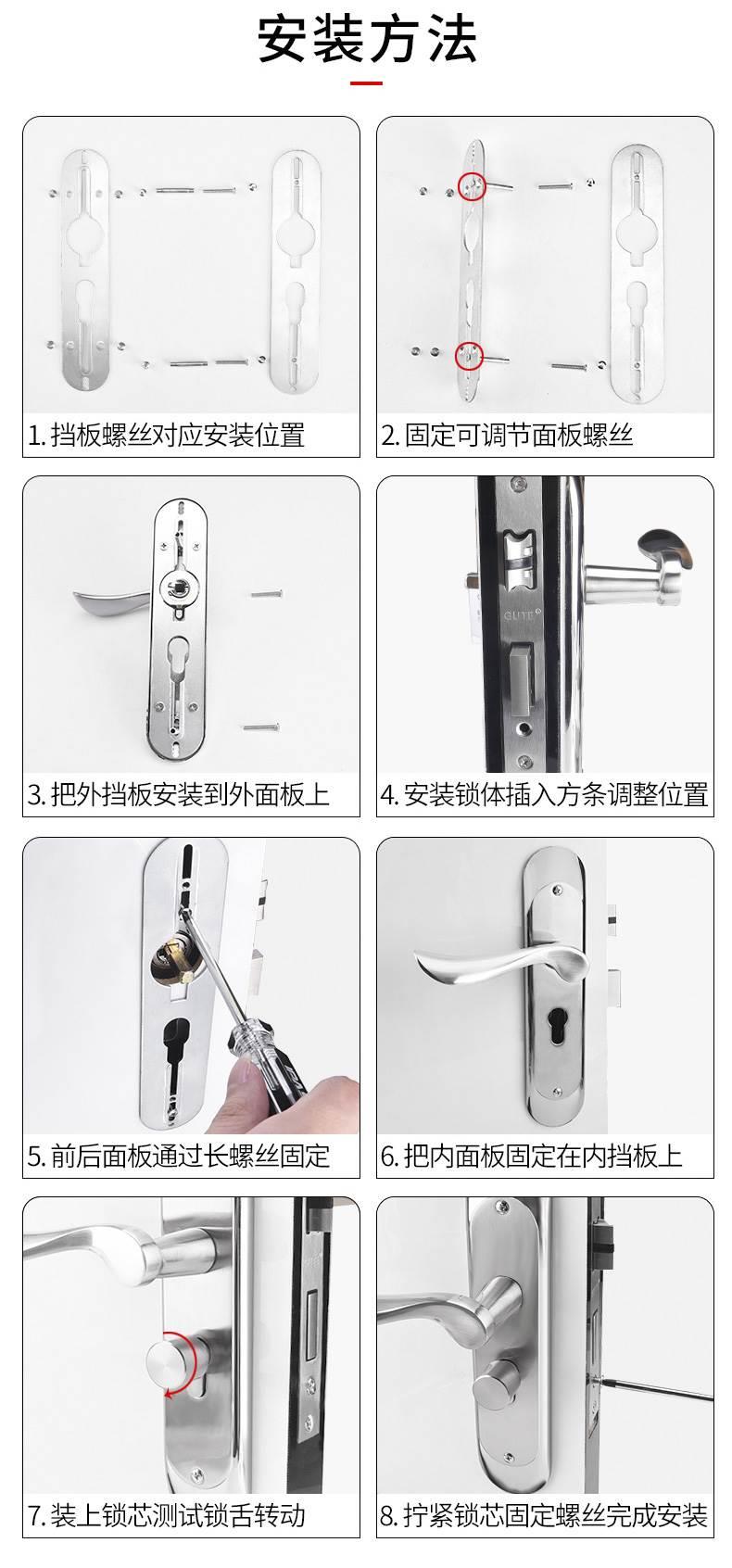 安装方法

1. 挡板螺丝对应安装位置

2. 固定可调节面板螺丝

3. 把外挡板安装到外面板上

GUTE

4. 安装锁体插入方条调整位置

5. 前后面板通过长螺丝固定

6. 把内面板固定在内挡板上

7. 装上锁芯测试锁舌转动

8. 拧紧锁芯固定螺丝完成安装