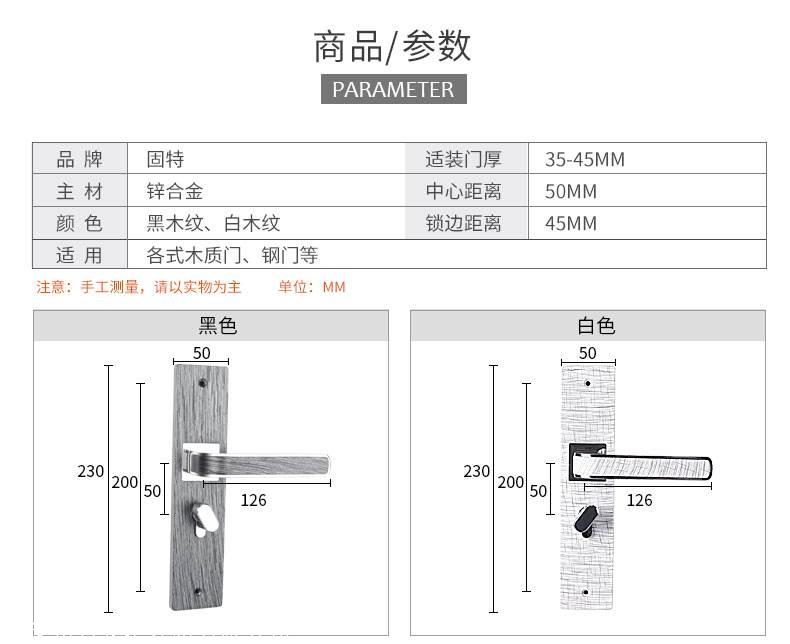 商品/参数

PARAMETER

| 品 牌 | 固特 | 适装门厚 | 35-45MM |
|---|---|---|---|
| 主 材 | 锌合金 | 中心距离 | 50MM |
| 颜 色 | 黑木纹、白木纹 | 锁边距离 | 45MM |
| 适 用 | 各式木质门、钢门等 | | |

注意：手工测量，请以实物为主　　单位：MM

黑色

50
230
200
50
126

白色

50
230
200
50
126