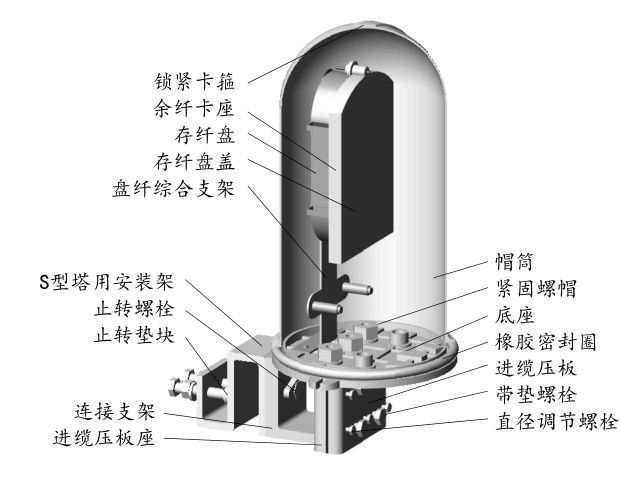 锁紧卡箍
余纤卡座
存纤盘
存纤盘盖
盘纤综合支架
S型塔用安装架
止转螺栓
止转垫块
连接支架
进缆压板座
帽筒
紧固螺帽
底座
橡胶密封圈
进缆压板
带垫螺栓
直径调节螺栓