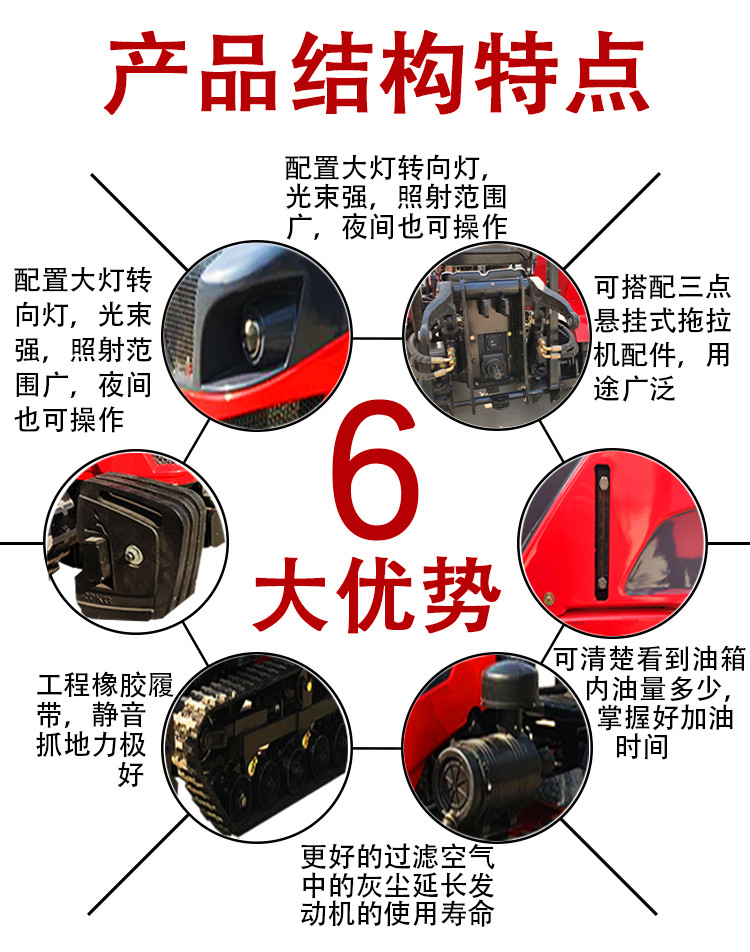 产品结构特点

配置大灯转向灯，光束强，照射范围广，夜间也可操作

配置大灯转向灯，光束强，照射范围广，夜间也可操作

可搭配三点悬挂式拖拉机配件，用途广泛

6

大优势

工程橡胶履带，静音抓地力极好

可清楚看到油箱内油量多少，掌握好加油时间

更好的过滤空气中的灰尘延长发动机的使用寿命