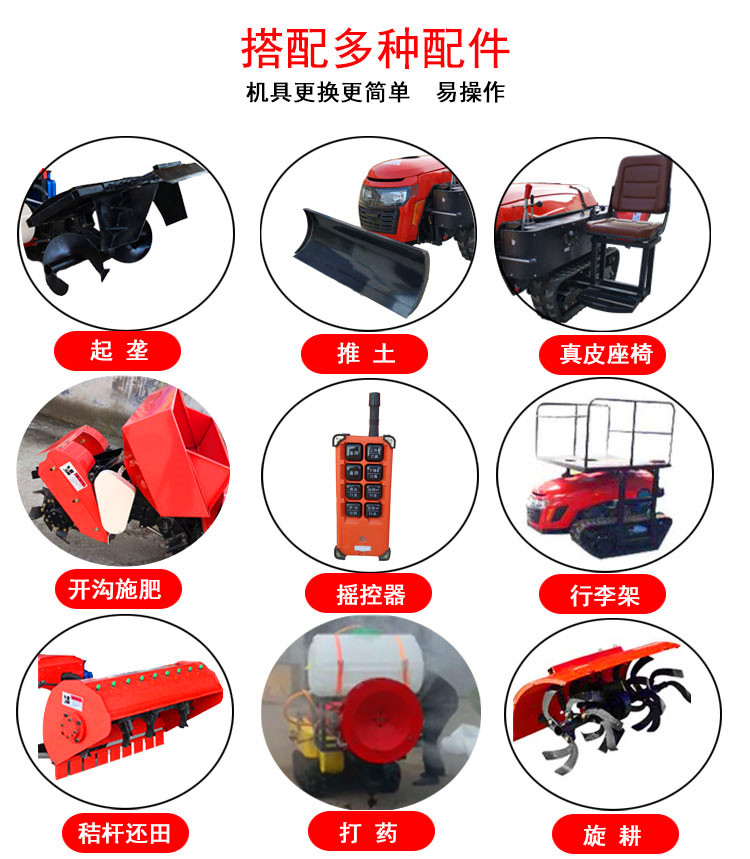 搭配多种配件

机具更换更简单　易操作

起 垄

推 土

真皮座椅

开沟施肥

摇控器

行李架

秸杆还田

打 药

旋 耕