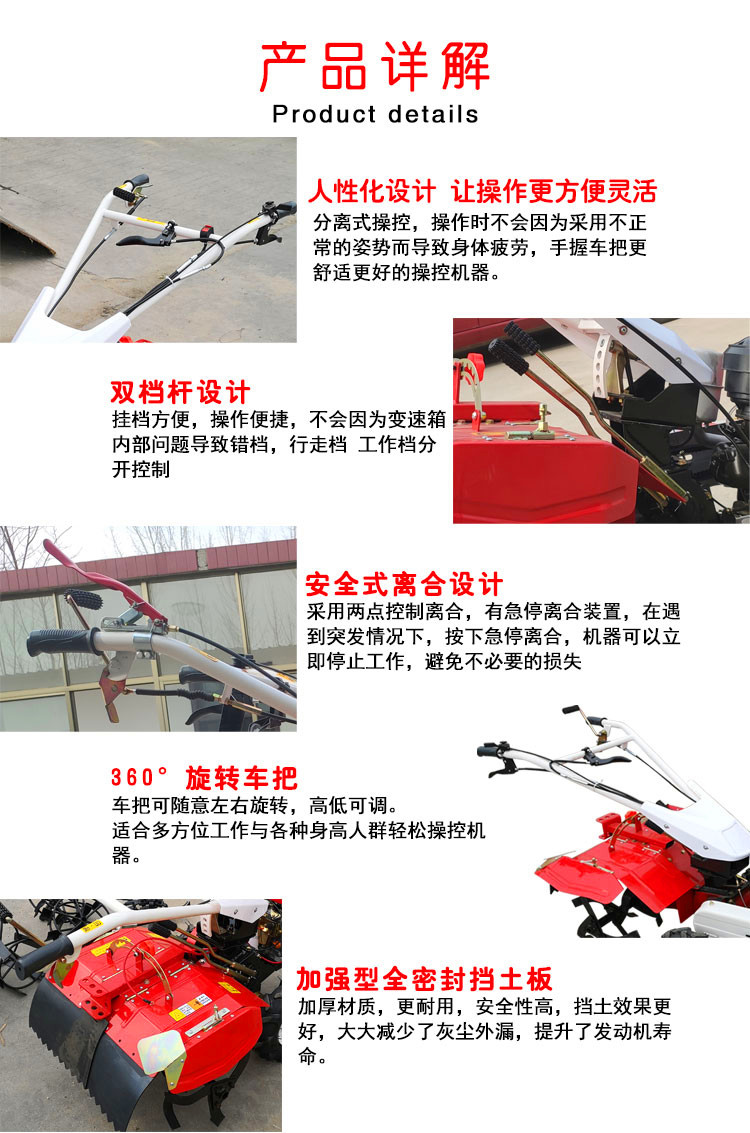 产品详解

Product details

人性化设计 让操作更方便灵活

分离式操控，操作时不会因为采用不正常的姿势而导致身体疲劳，手握车把更舒适更好的操控机器。

双档杆设计

挂档方便，操作便捷，不会因为变速箱内部问题导致错档，行走档 工作档分开控制

安全式离合设计

采用两点控制离合，有急停离合装置，在遇到突发情况下，按下急停离合，机器可以立即停止工作，避免不必要的损失

360° 旋转车把

车把可随意左右旋转，高低可调。
适合多方位工作与各种身高人群轻松操控机器。

加强型全密封挡土板

加厚材质，更耐用，安全性高，挡土效果更好，大大减少了灰尘外漏，提升了发动机寿命。