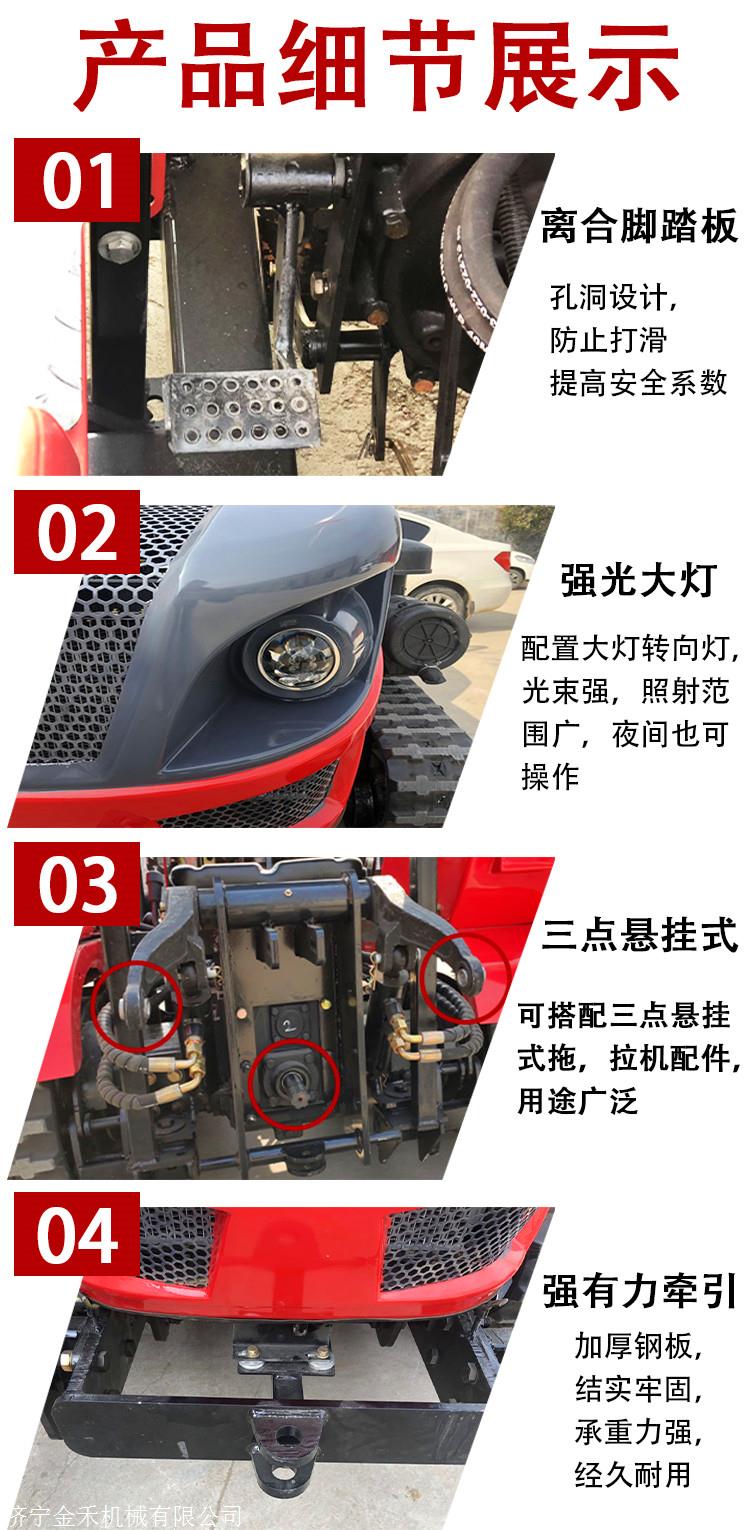 产品细节展示

01

离合脚踏板

孔洞设计，
防止打滑
提高安全系数

02

强光大灯

配置大灯转向灯，光束强，照射范围广，夜间也可操作

03

三点悬挂式

可搭配三点悬挂式拖，拉机配件，用途广泛

04

强有力牵引

加厚钢板，
结实牢固，
承重力强，
经久耐用

济宁金禾机械有限公司