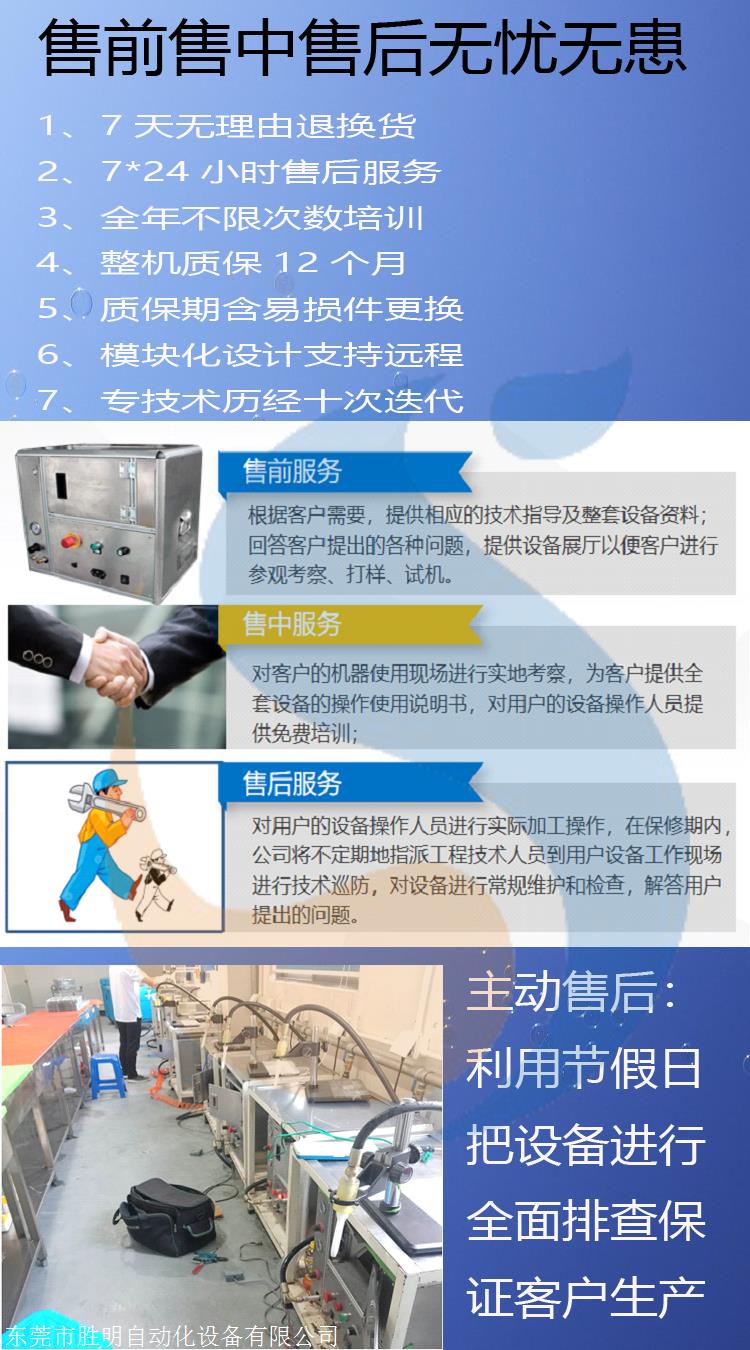 售前售中售后无忧无患

1、7 天无理由退换货
2、7*24 小时售后服务
3、全年不限次数培训
4、整机质保 12 个月
5、质保期含易损件更换
6、模块化设计支持远程
7、专技术历经十次迭代

售前服务

根据客户需要，提供相应的技术指导及整套设备资料；回答客户提出的各种问题，提供设备展厅以便客户进行参观考察、打样、试机。

售中服务

对客户的机器使用现场进行实地考察，为客户提供全套设备的操作使用说明书，对用户的设备操作人员提供免费培训；

售后服务

对用户的设备操作人员进行实际加工操作，在保修期内，公司将不定期地指派工程技术人员到用户设备工作现场进行技术巡防，对设备进行常规维护和检查，解答用户提出的问题。

主动售后：利用节假日把设备进行全面排查保证客户生产

东莞市胜明自动化设备有限公司