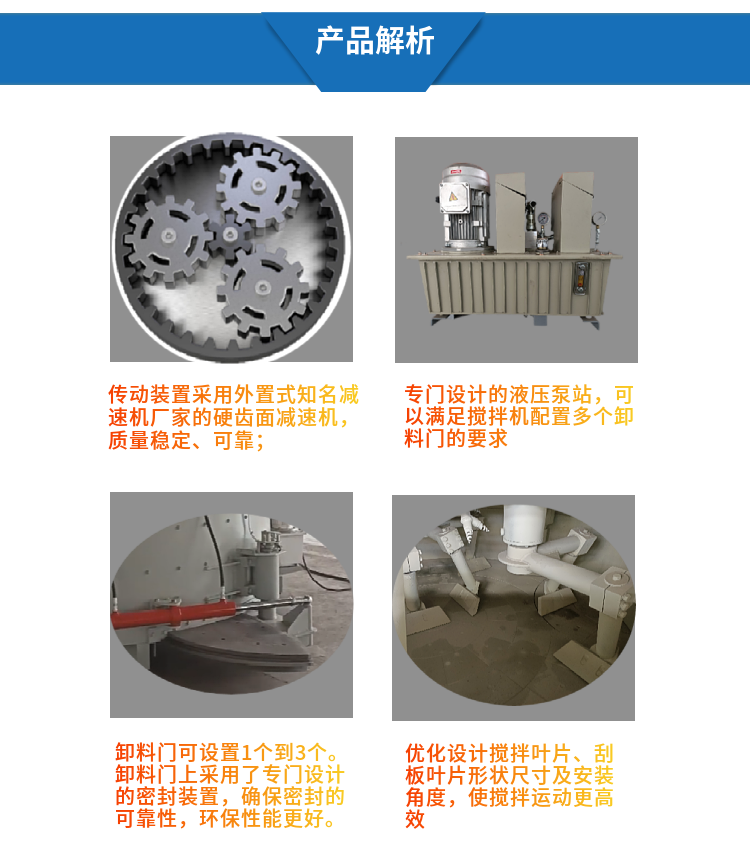 产品解析

传动装置采用外置式知名减速机厂家的硬齿面减速机，质量稳定、可靠；

专门设计的液压泵站，可以满足搅拌机配置多个卸料门的要求

卸料门可设置1个到3个。卸料门上采用了专门设计的密封装置，确保密封的可靠性，环保性能更好。

优化设计搅拌叶片、刮板叶片形状尺寸及安装角度，使搅拌运动更高效