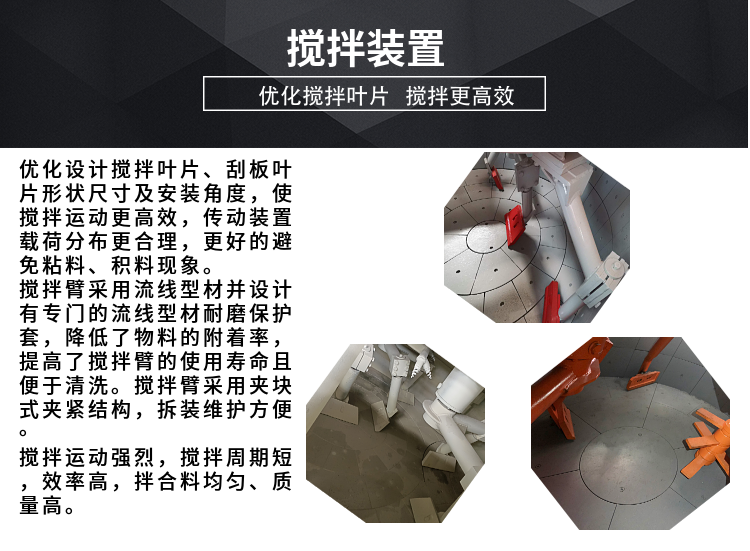 搅拌装置

优化搅拌叶片 搅拌更高效

优化设计搅拌叶片、刮板叶片形状尺寸及安装角度，使搅拌运动更高效，传动装置载荷分布更合理，更好的避免粘料、积料现象。

搅拌臂采用流线型材并设计有专门的流线型材耐磨保护套，降低了物料的附着率，提高了搅拌臂的使用寿命且便于清洗。搅拌臂采用夹块式夹紧结构，拆装维护方便。

搅拌运动强烈，搅拌周期短，效率高，拌合料均匀、质量高。