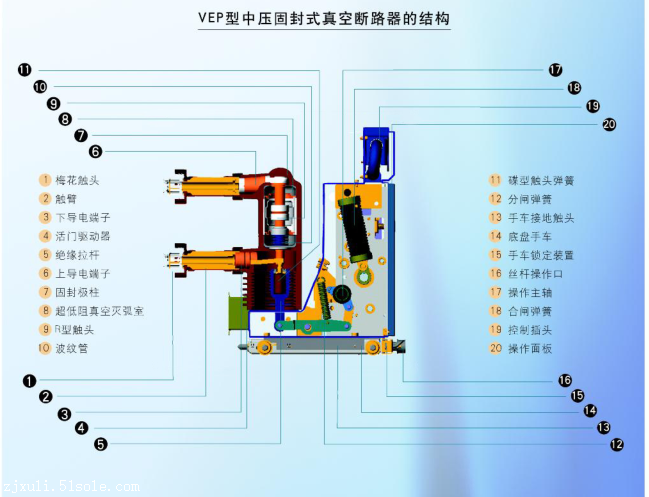 VEP型中压固封式真空断路器的结构

11
10
9
8
7
6

17
18
19
20

1 梅花触头
2 触臂
3 下导电端子
4 活门驱动器
5 绝缘拉杆
6 上导电端子
7 固封极柱
8 超低阻真空灭弧室
9 R型触头
10 波纹管

11 碟型触头弹簧
12 分闸弹簧
13 手车接地触头
14 底盘手车
15 手车锁定装置
16 丝杆操作口
17 操作主轴
18 合闸弹簧
19 控制插头
20 操作面板

1
2
3
4
5

16
15
14
13
12

zjxuli.51sole.com