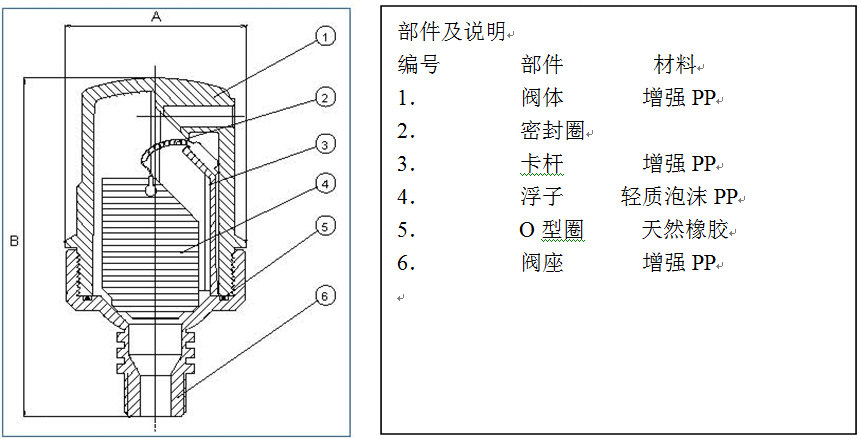 A
B
1
2
3
4
5
6

部件及说明

| 编号 | 部件 | 材料 |
|---|---|---|
| 1. | 阀体 | 增强 PP |
| 2. | 密封圈 | |
| 3. | 卡杆 | 增强 PP |
| 4. | 浮子 | 轻质泡沫 PP |
| 5. | O 型圈 | 天然橡胶 |
| 6. | 阀座 | 增强 PP |