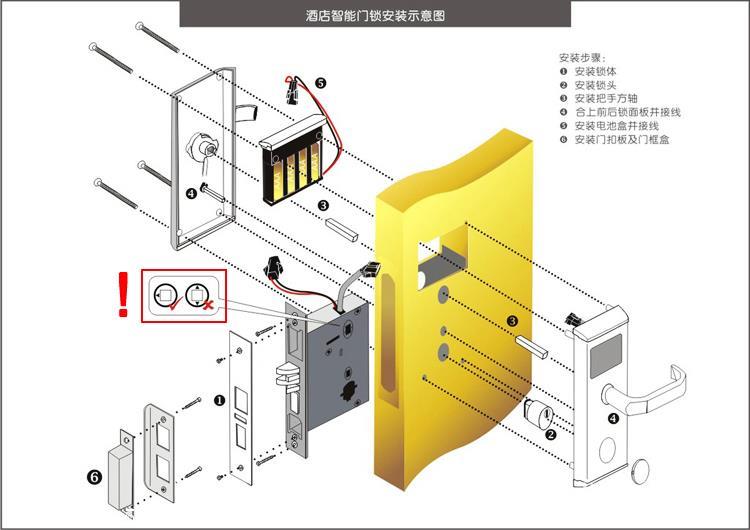 酒店智能门锁安装示意图

安装步骤：
❶ 安装锁体
❷ 安装锁头
❸ 安装把手方轴
❹ 合上前后锁面板并接线
❺ 安装电池盒并接线
❻ 安装门扣板及门框盒

❺
❹
❸
!
❸
❶
❹
❷
❻