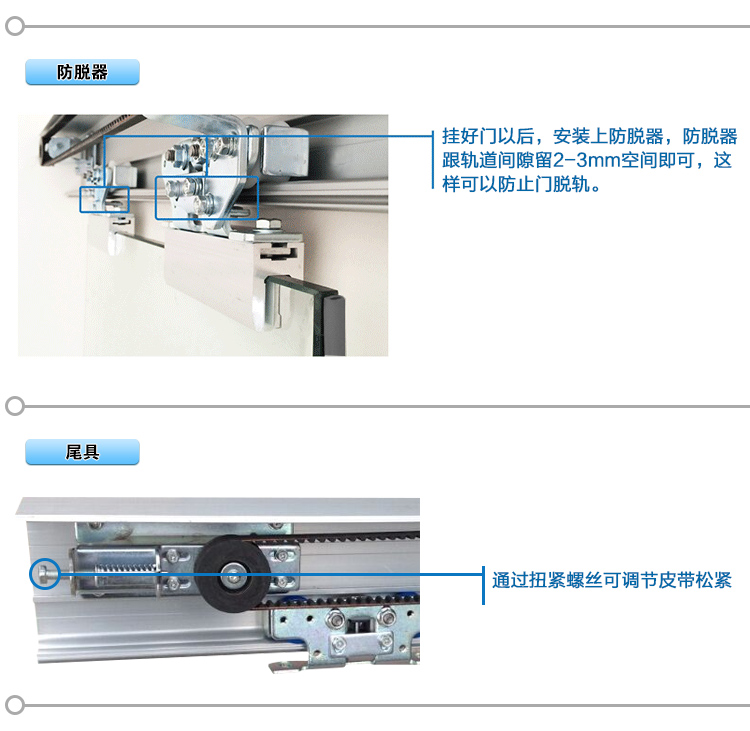 防脱器

挂好门以后，安装上防脱器，防脱器跟轨道间隙留2-3mm空间即可，这样可以防止门脱轨。

尾具

通过扭紧螺丝可调节皮带松紧