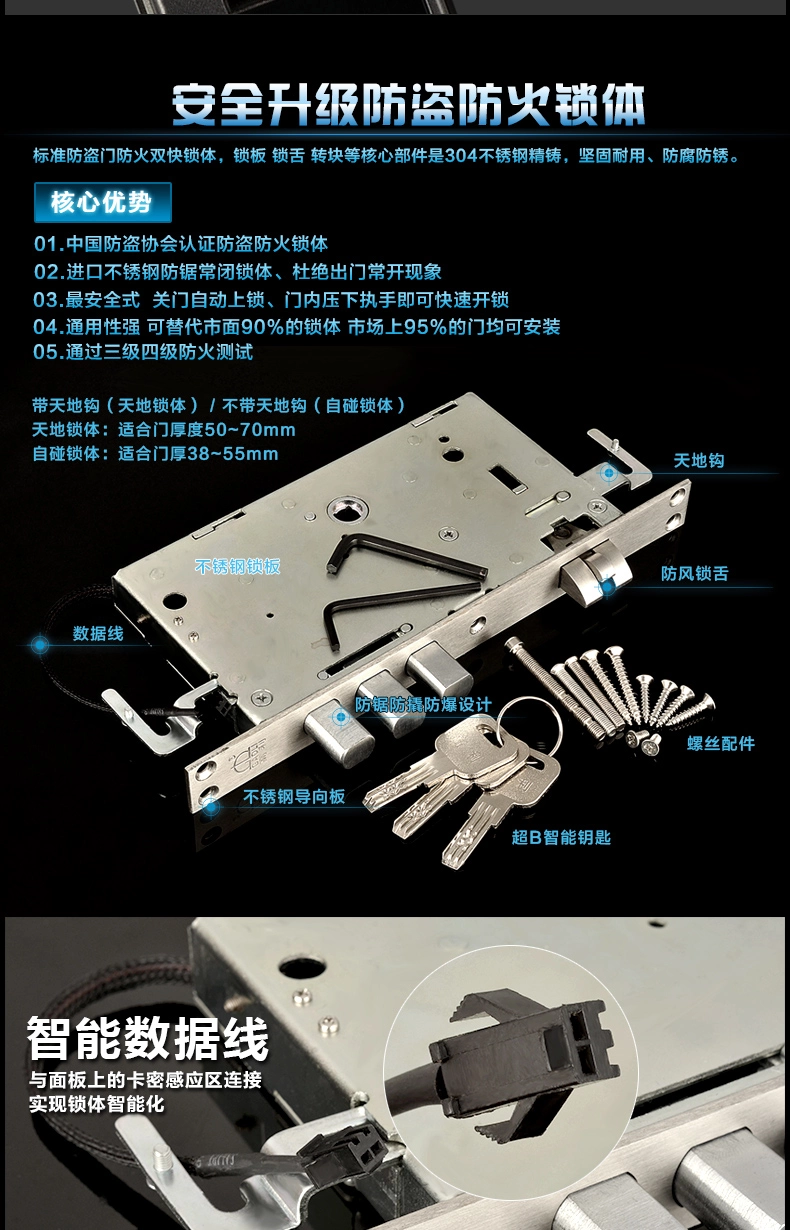 安全升级防盗防火锁体

标准防盗门防火双快锁体，锁板 锁舌 转块等核心部件是304不锈钢精铸，坚固耐用、防腐防锈。

核心优势

01.中国防盗协会认证防盗防火锁体
02.进口不锈钢防锯常闭锁体、杜绝出门常开现象
03.最安全式 关门自动上锁、门内压下执手即可快速开锁
04.通用性强 可替代市面90%的锁体 市场上95%的门均可安装
05.通过三级四级防火测试

带天地钩（天地锁体）/ 不带天地钩（自碰锁体）
天地锁体：适合门厚度50~70mm
自碰锁体：适合门厚38~55mm

天地钩
不锈钢锁板
防风锁舌
数据线
防锯防撬防爆设计
螺丝配件
不锈钢导向板
超B智能钥匙

智能数据线
与面板上的卡密感应区连接
实现锁体智能化