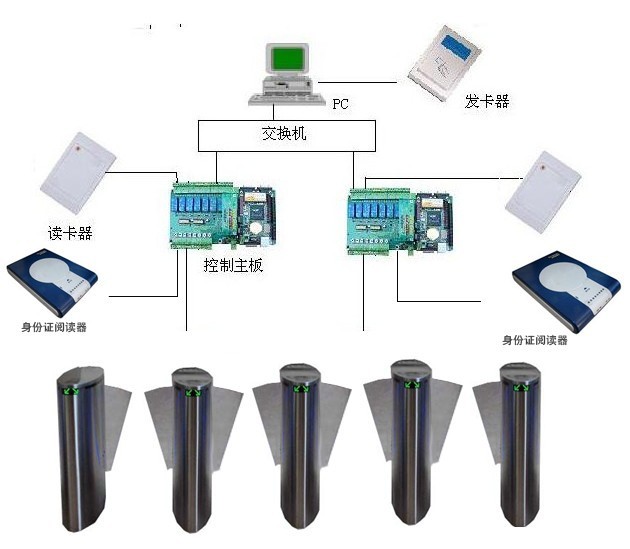 PC

发卡器

交换机

读卡器

控制主板

身份证阅读器

身份证阅读器