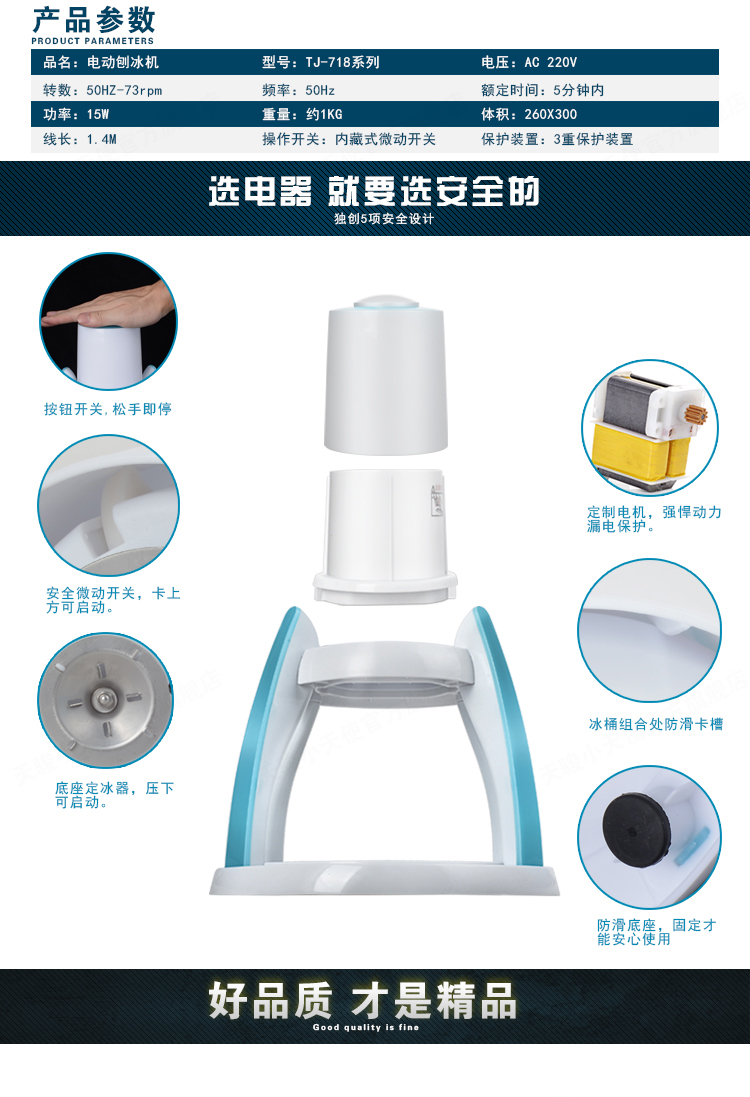 产品参数
PRODUCT PARAMETERS

| 品名：电动刨冰机 | 型号：TJ-718系列 | 电压：AC 220V |
|---|---|---|
| 转数：50HZ-73rpm | 频率：50Hz | 额定时间：5分钟内 |
| 功率：15W | 重量：约1KG | 体积：260X300 |
| 线长：1.4M | 操作开关：内藏式微动开关 | 保护装置：3重保护装置 |

选电器 就要选安全的
独创5项安全设计

按钮开关，松手即停

安全微动开关，卡上方可启动。

底座定冰器，压下可启动。

定制电机，强悍动力漏电保护。

冰桶组合处防滑卡槽

防滑底座，固定才能安心使用

好品质 才是精品
Good quality is fine