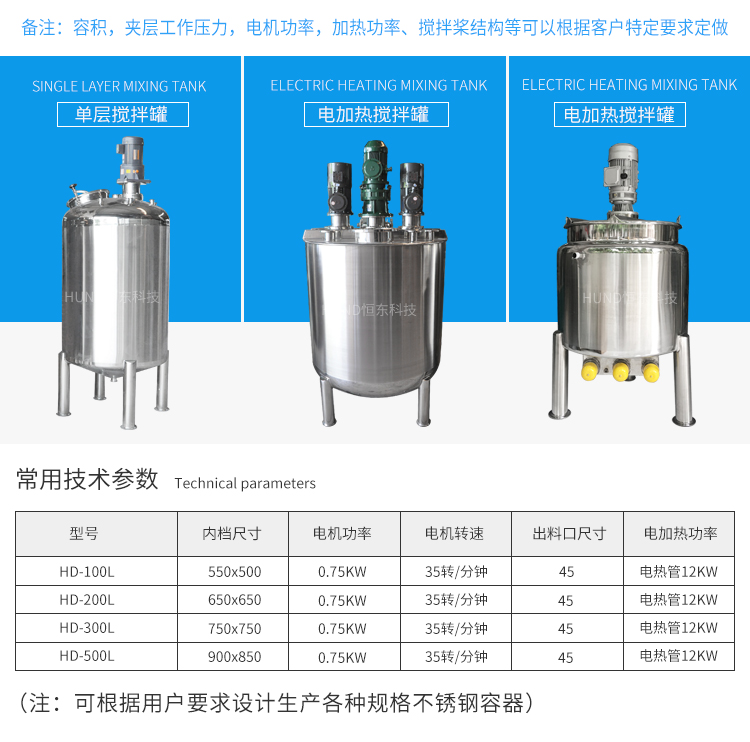 备注：容积，夹层工作压力，电机功率，加热功率、搅拌桨结构等可以根据客户特定要求定做

SINGLE LAYER MIXING TANK
单层搅拌罐

HUND恒东科技

ELECTRIC HEATING MIXING TANK
电加热搅拌罐

HUND恒东科技

ELECTRIC HEATING MIXING TANK
电加热搅拌罐

HUND恒东科技

常用技术参数 Technical parameters

| 型号 | 内档尺寸 | 电机功率 | 电机转速 | 出料口尺寸 | 电加热功率 |
|---|---|---|---|---|---|
| HD-100L | 550x500 | 0.75KW | 35转/分钟 | 45 | 电热管12KW |
| HD-200L | 650x650 | 0.75KW | 35转/分钟 | 45 | 电热管12KW |
| HD-300L | 750x750 | 0.75KW | 35转/分钟 | 45 | 电热管12KW |
| HD-500L | 900x850 | 0.75KW | 35转/分钟 | 45 | 电热管12KW |

（注：可根据用户要求设计生产各种规格不锈钢容器）