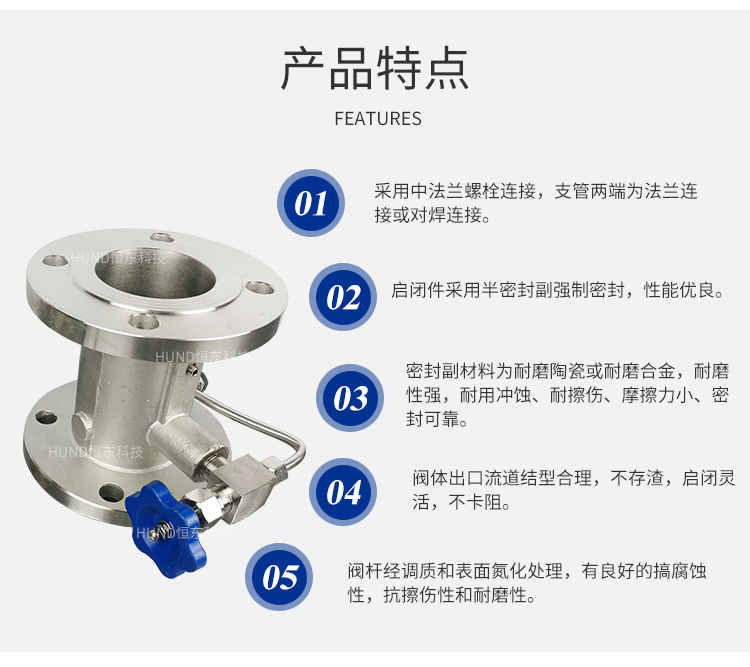 产品特点

FEATURES

01 采用中法兰螺栓连接，支管两端为法兰连接或对焊连接。

02 启闭件采用半密封副强制密封，性能优良。

03 密封副材料为耐磨陶瓷或耐磨合金，耐磨性强，耐用冲蚀、耐擦伤、摩擦力小、密封可靠。

04 阀体出口流道结型合理，不存渣，启闭灵活，不卡阻。

05 阀杆经调质和表面氮化处理，有良好的搞腐蚀性，抗擦伤性和耐磨性。

HUND恒东科技
HUND恒东科技
HUND恒东科技
HUND恒东科技