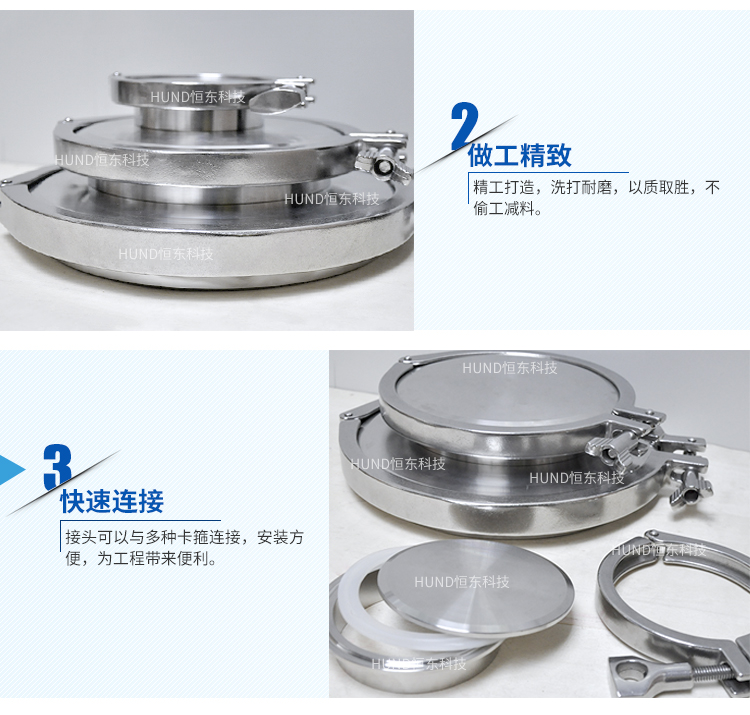 HUND恒东科技

HUND恒东科技

HUND恒东科技

HUND恒东科技

2

做工精致

精工打造，洗打耐磨，以质取胜，不偷工减料。

3

快速连接

接头可以与多种卡箍连接，安装方便，为工程带来便利。

HUND恒东科技

HUND恒东科技

HUND恒东科技

HUND恒东科技

HUND恒东科技

HUND恒东科技