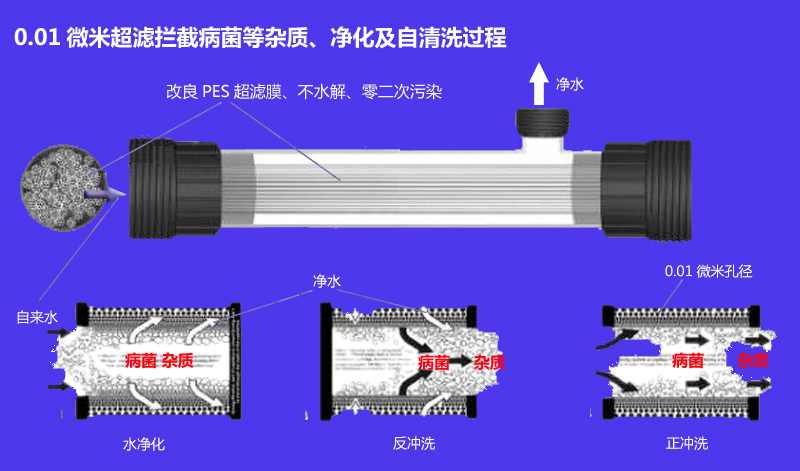 0.01 微米超滤拦截病菌等杂质、净化及自清洗过程

改良 PES 超滤膜、不水解、零二次污染

净水

净水

0.01 微米孔径

自来水

病菌 杂质

病菌 杂质

病菌 杂质

水净化

反冲洗

正冲洗