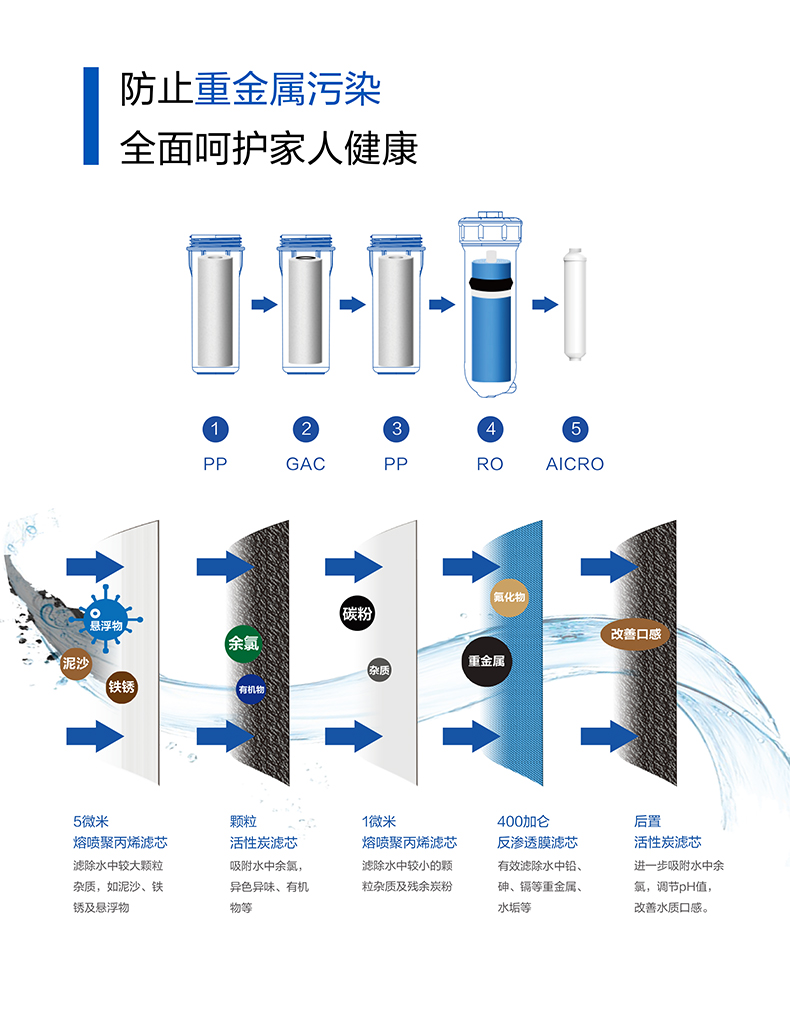 防止重金属污染
全面呵护家人健康

1
PP

2
GAC

3
PP

4
RO

5
AICRO

悬浮物
泥沙
铁锈
余氯
有机物
碳粉
杂质
氟化物
重金属
改善口感

5微米
熔喷聚丙烯滤芯
滤除水中较大颗粒杂质，如泥沙、铁锈及悬浮物

颗粒
活性炭滤芯
吸附水中余氯，异色异味、有机物等

1微米
熔喷聚丙烯滤芯
滤除水中较小的颗粒杂质及残余炭粉

400加仑
反渗透膜滤芯
有效滤除水中铅、砷、镉等重金属、水垢等

后置
活性炭滤芯
进一步吸附水中余氯，调节pH值，改善水质口感。