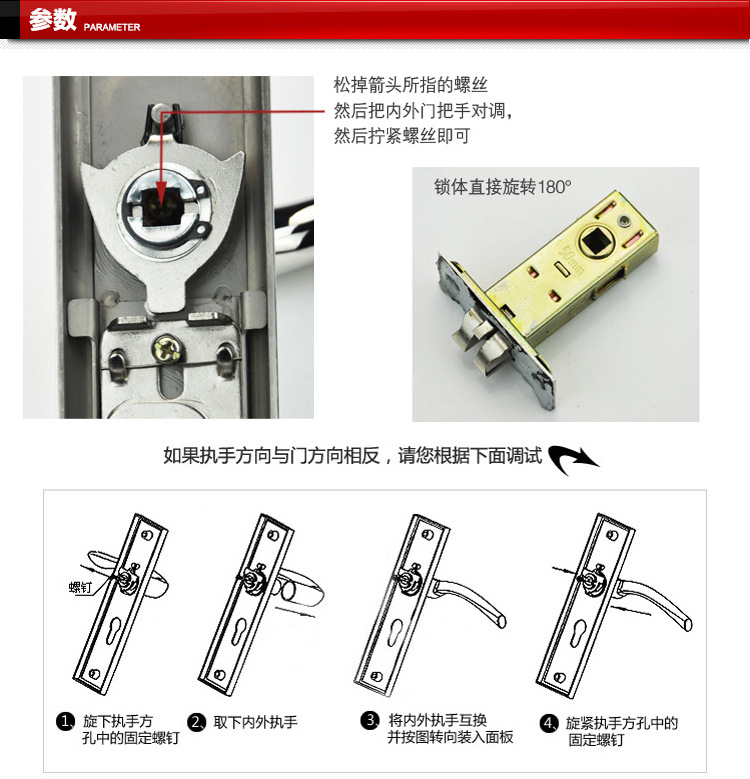 参数 PARAMETER

松掉箭头所指的螺丝
然后把内外门把手对调，
然后拧紧螺丝即可

锁体直接旋转180°

50mm

如果执手方向与门方向相反，请您根据下面调试

螺钉

1. 旋下执手方孔中的固定螺钉

2. 取下内外执手

3. 将内外执手互换并按图转向装入面板

4. 旋紧执手方孔中的固定螺钉