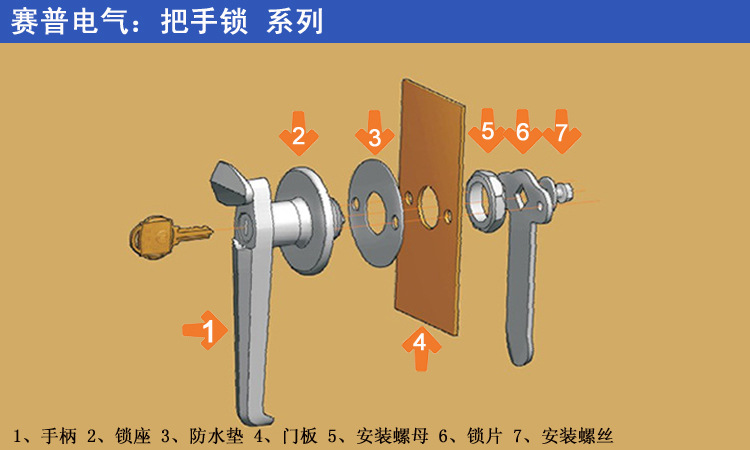 赛普电气：把手锁 系列

2

3

5

6

7

1

4

1、手柄 2、锁座 3、防水垫 4、门板 5、安装螺母 6、锁片 7、安装螺丝