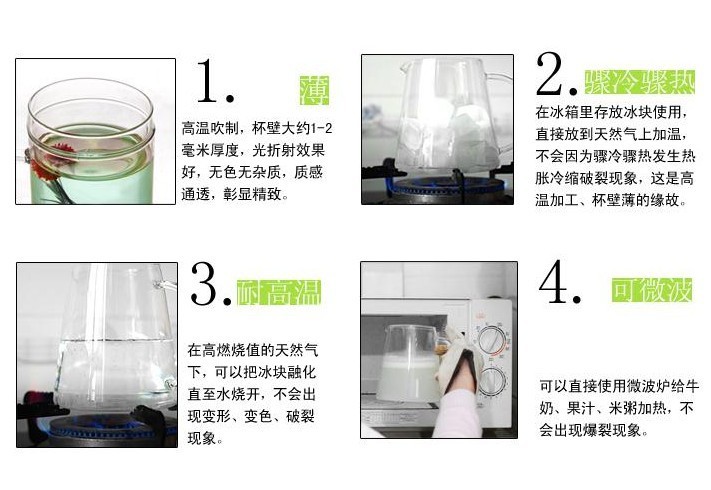 1. 薄

高温吹制，杯壁大约1-2毫米厚度，光折射效果好，无色无杂质，质感通透，彰显精致。

2. 骤冷骤热

在冰箱里存放冰块使用，直接放到天然气上加温，不会因为骤冷骤热发生热胀冷缩破裂现象，这是高温加工、杯壁薄的缘故。

3. 耐高温

在高燃烧值的天然气下，可以把冰块融化直至水烧开，不会出现变形、变色、破裂现象。

4. 可微波

可以直接使用微波炉给牛奶、果汁、米粥加热，不会出现爆裂现象。