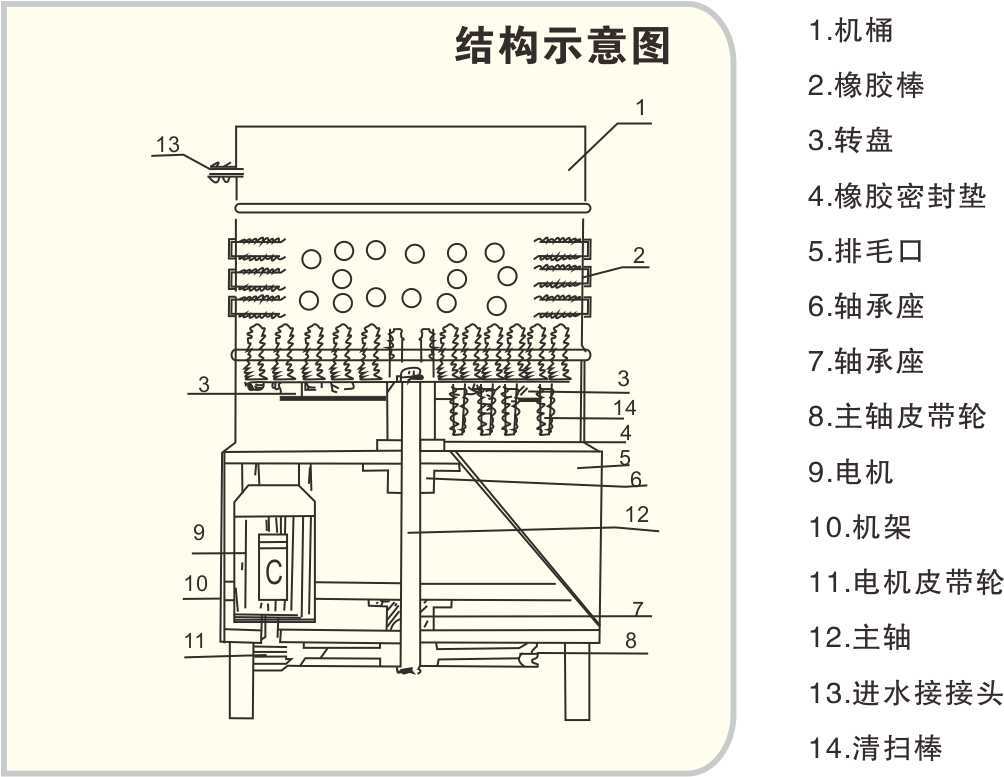 结构示意图

1
13
2
3
3
14
4
5
6
12
9
C
10
7
11
8

1.机桶
2.橡胶棒
3.转盘
4.橡胶密封垫
5.排毛口
6.轴承座
7.轴承座
8.主轴皮带轮
9.电机
10.机架
11.电机皮带轮
12.主轴
13.进水接接头
14.清扫棒