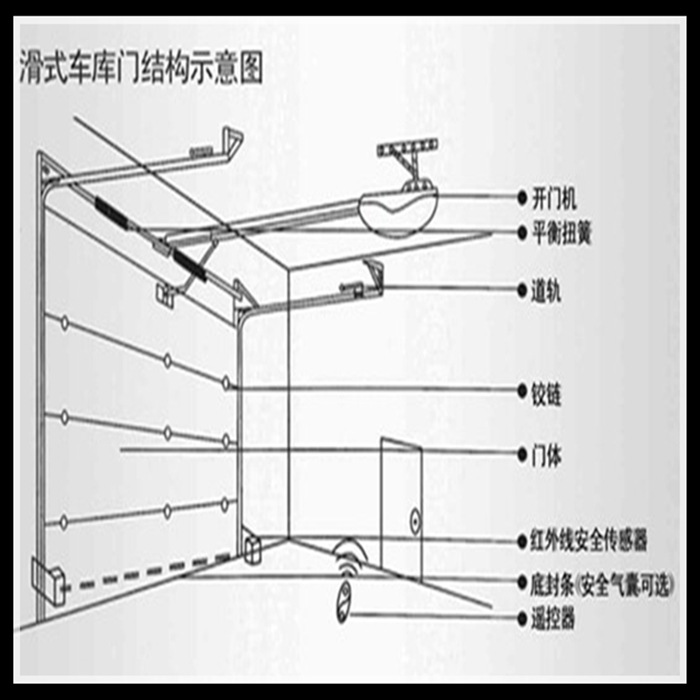 滑式车库门结构示意图

开门机
平衡扭簧
道轨
铰链
门体
红外线安全传感器
底封条(安全气囊可选)
遥控器